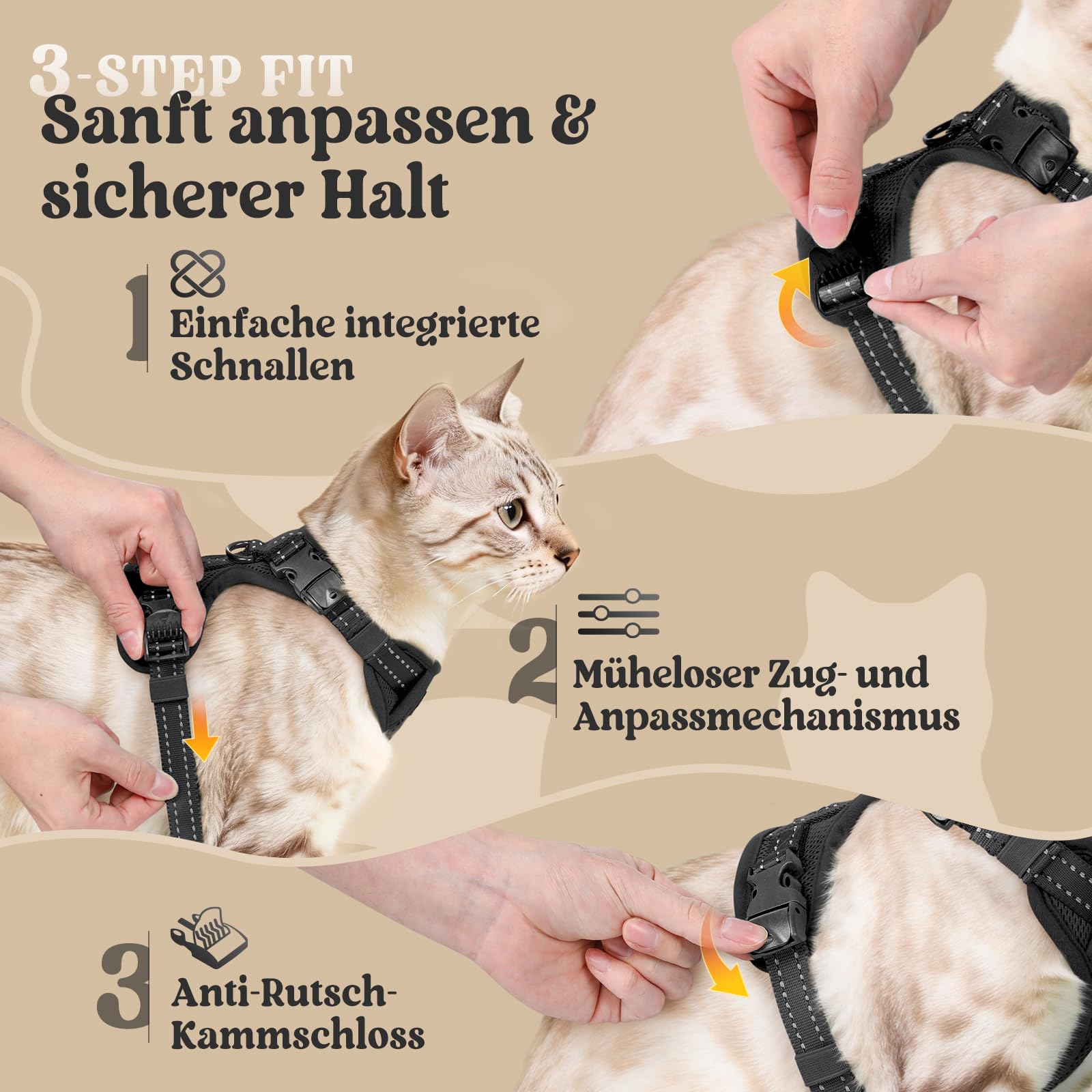 3-STEP FIT

Sanft anpassen & sicherer Halt

1 Einfache integrierte Schnallen

2 Müheloser Zug- und Anpassmechanismus

3 Anti-Rutsch-Kammschloss