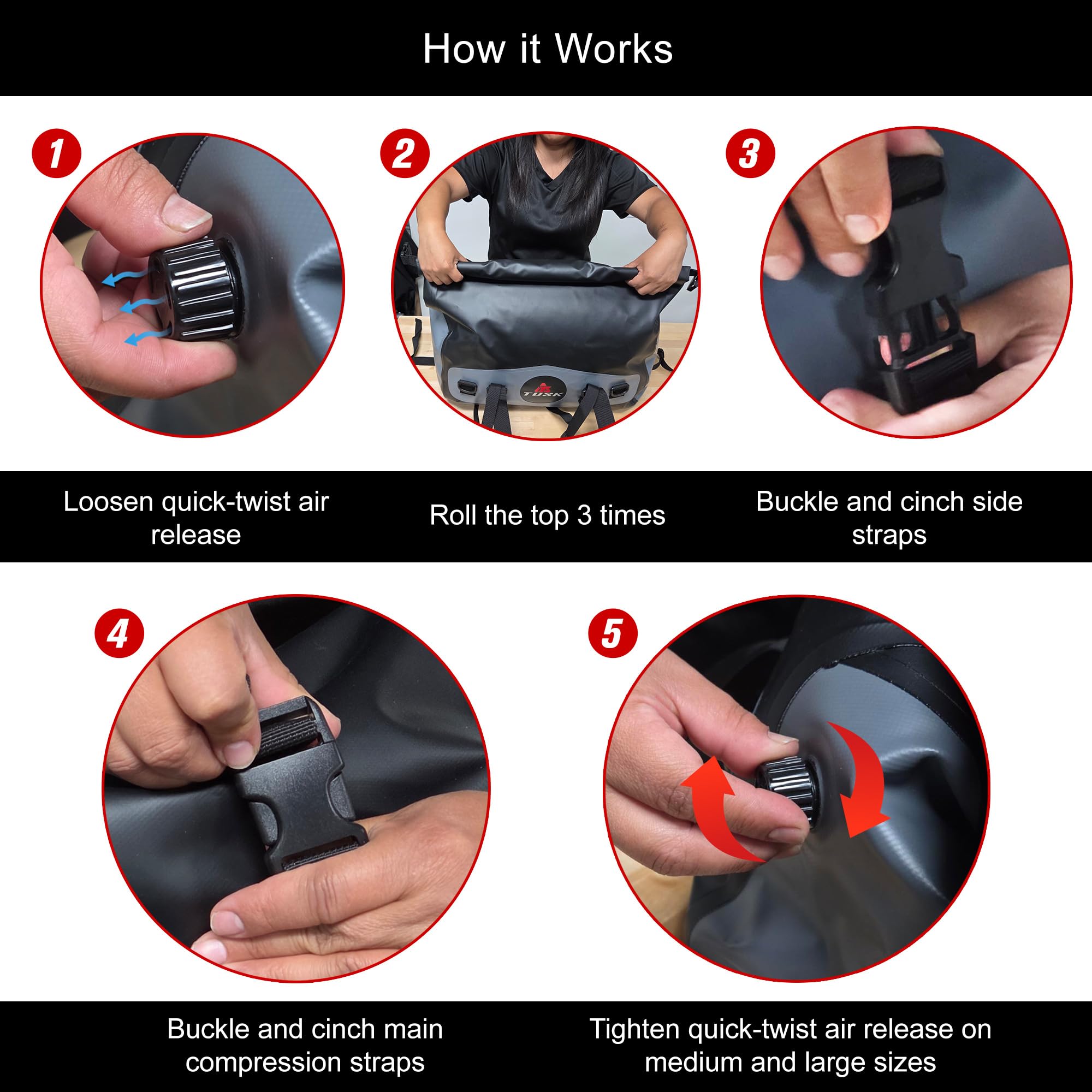 How it Works

1

2

TUSK

3

Loosen quick-twist air release

Roll the top 3 times

Buckle and cinch side straps

4

5

Buckle and cinch main compression straps

Tighten quick-twist air release on medium and large sizes