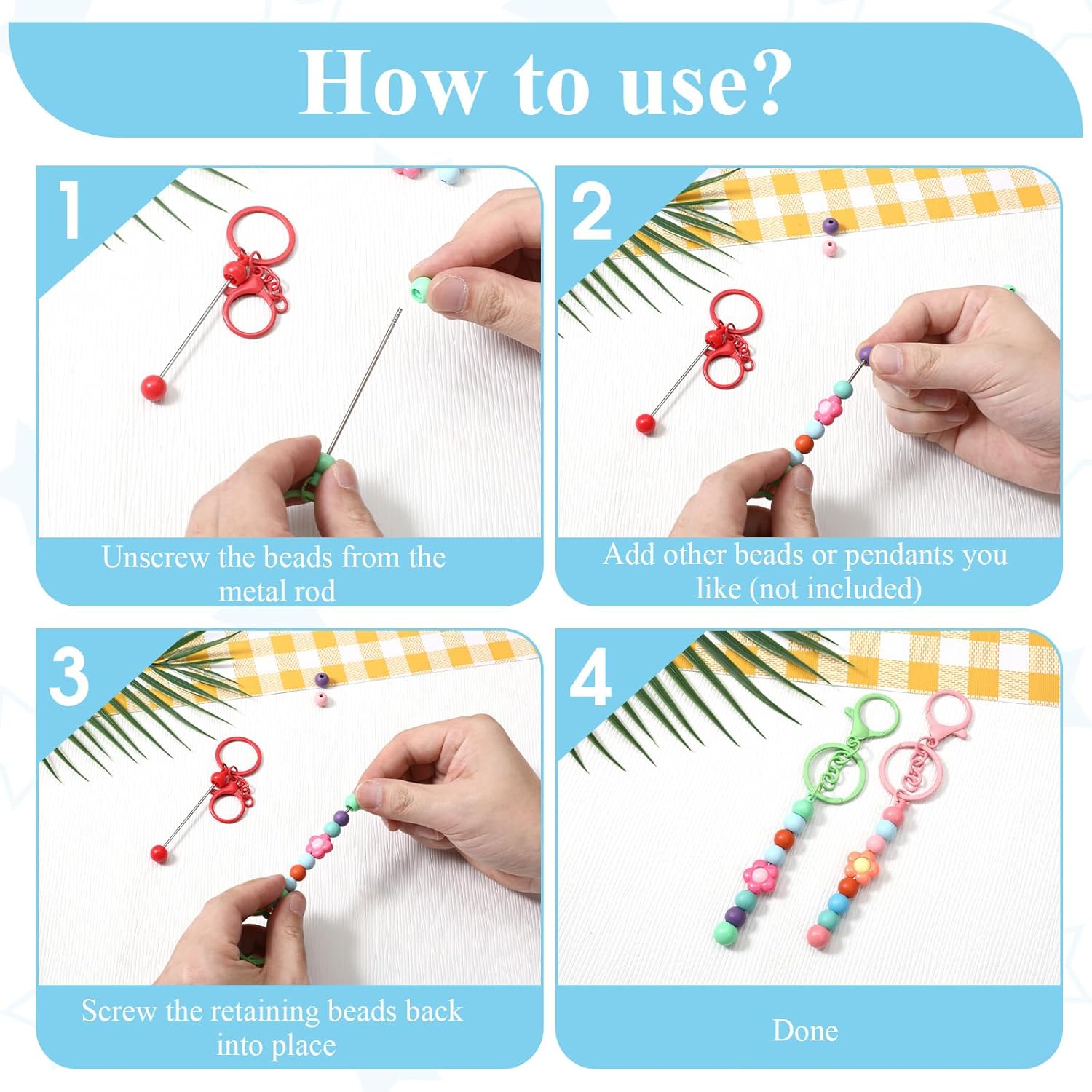 How to use?

1

Unscrew the beads from the metal rod

2

Add other beads or pendants you like (not included)

3

Screw the retaining beads back into place

4

Done