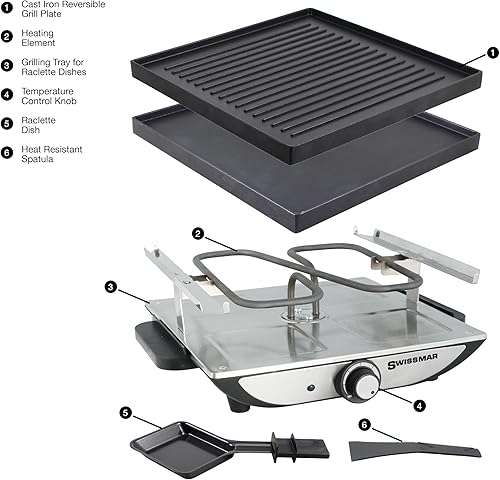 1 Cast Iron Reversible Grill Plate

2 Heating Element

3 Grilling Tray for Raclette Dishes

4 Temperature Control Knob

5 Raclette Dish

6 Heat Resistant Spatula

1

2

3

SWISSMAR

4

5

6