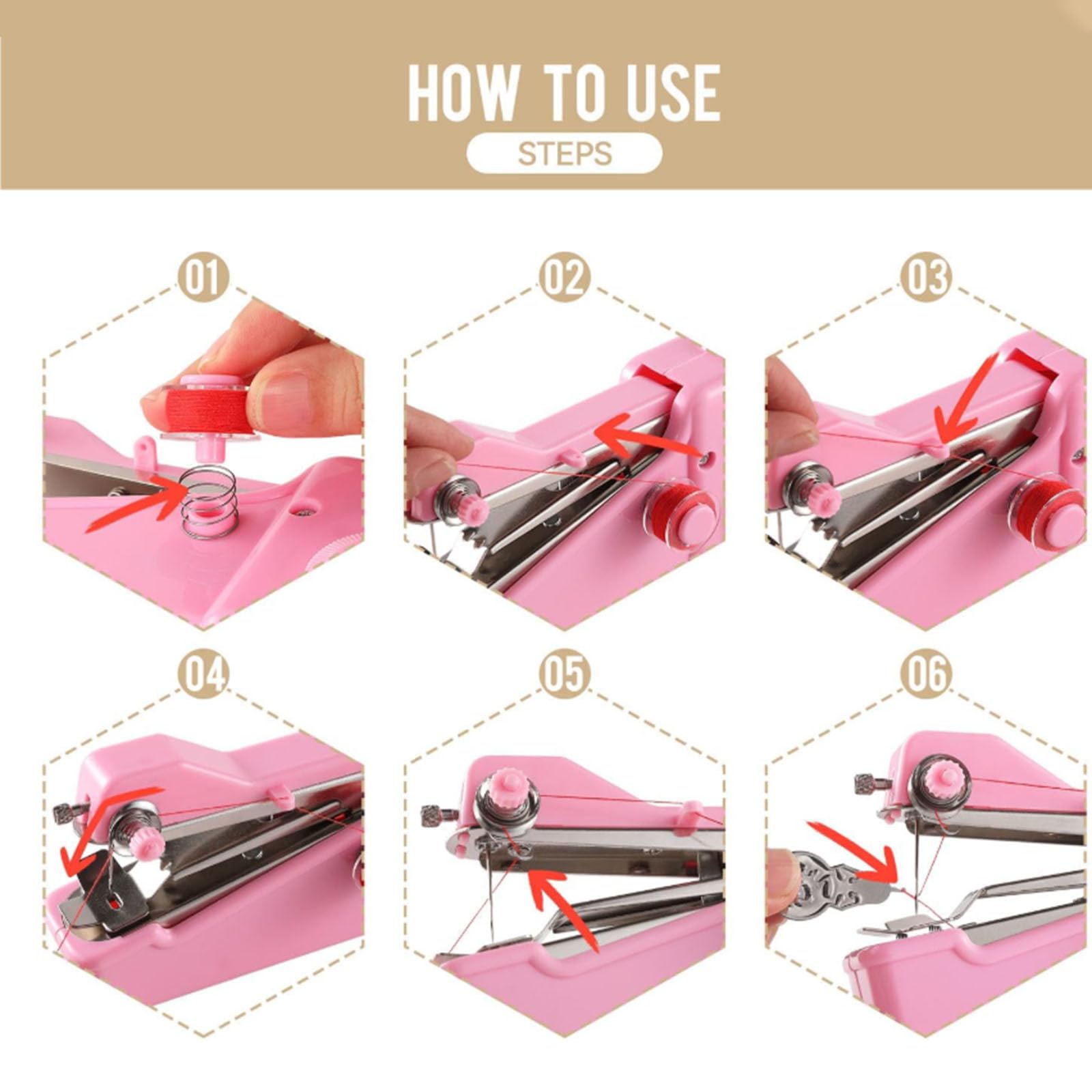 HOW TO USE
STEPS

01

02

03

04

05

06