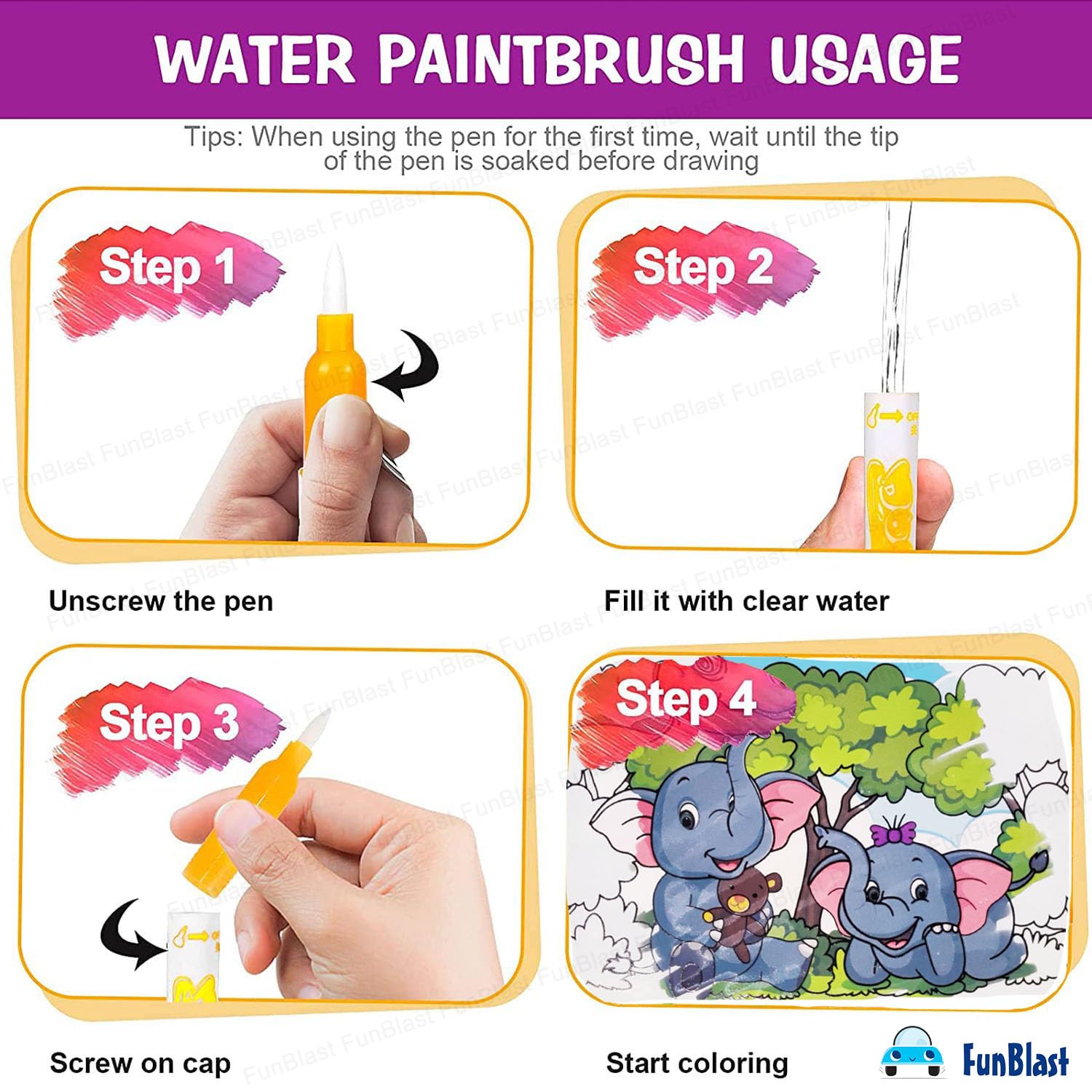 WATER PAINTBRUSH USAGE

Tips: When using the pen for the first time, wait until the tip of the pen is soaked before drawing

Step 1

Unscrew the pen

Step 2

Fill it with clear water

Step 3

Screw on cap

Step 4

Start coloring

FunBlast