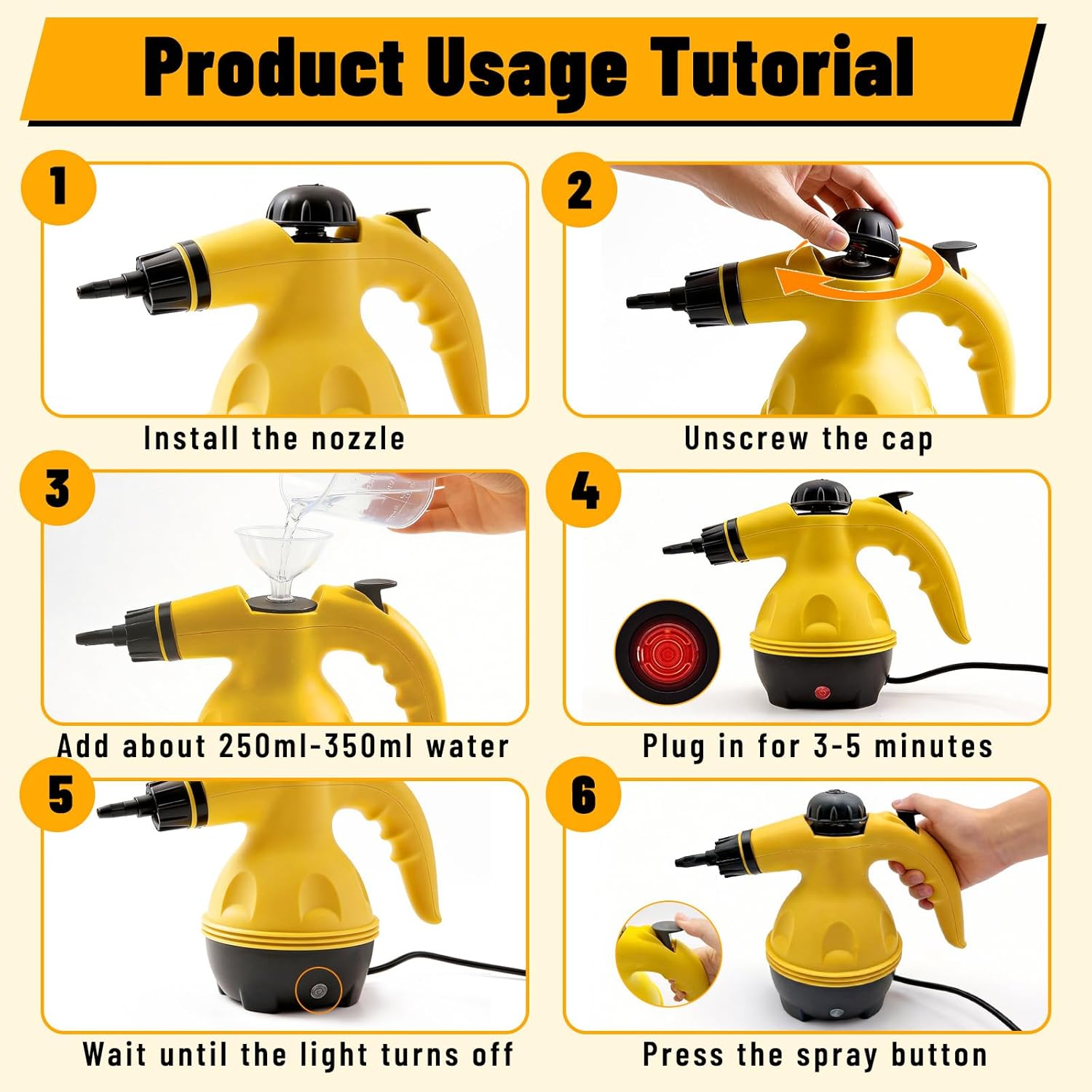 Product Usage Tutorial

1

Install the nozzle

2

Unscrew the cap

3

Add about 250ml-350ml water

4

Plug in for 3-5 minutes

5

Wait until the light turns off

6

Press the spray button