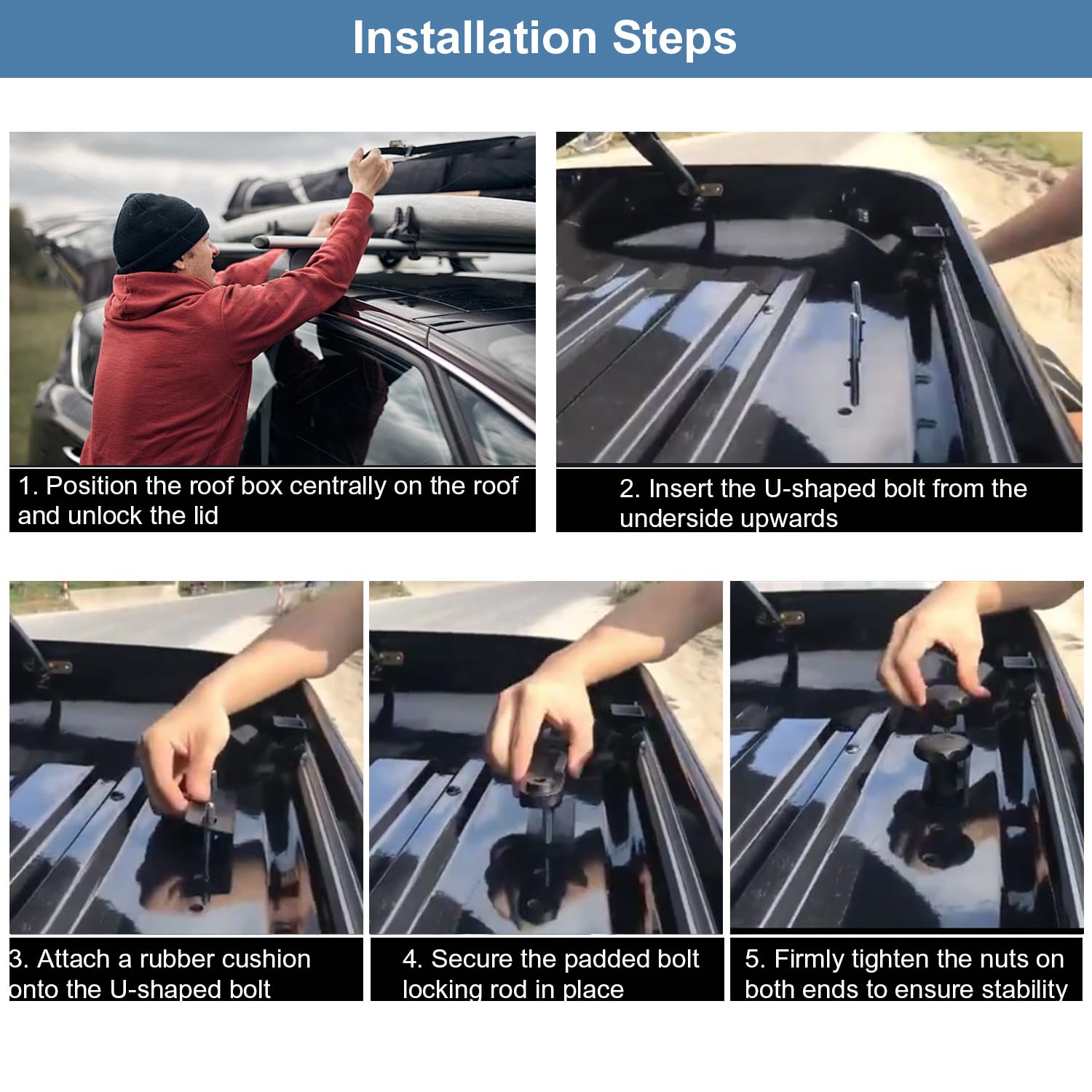 Installation Steps

1. Position the roof box centrally on the roof and unlock the lid

2. Insert the U-shaped bolt from the underside upwards

3. Attach a rubber cushion onto the U-shaped bolt

4. Secure the padded bolt locking rod in place

5. Firmly tighten the nuts on both ends to ensure stability