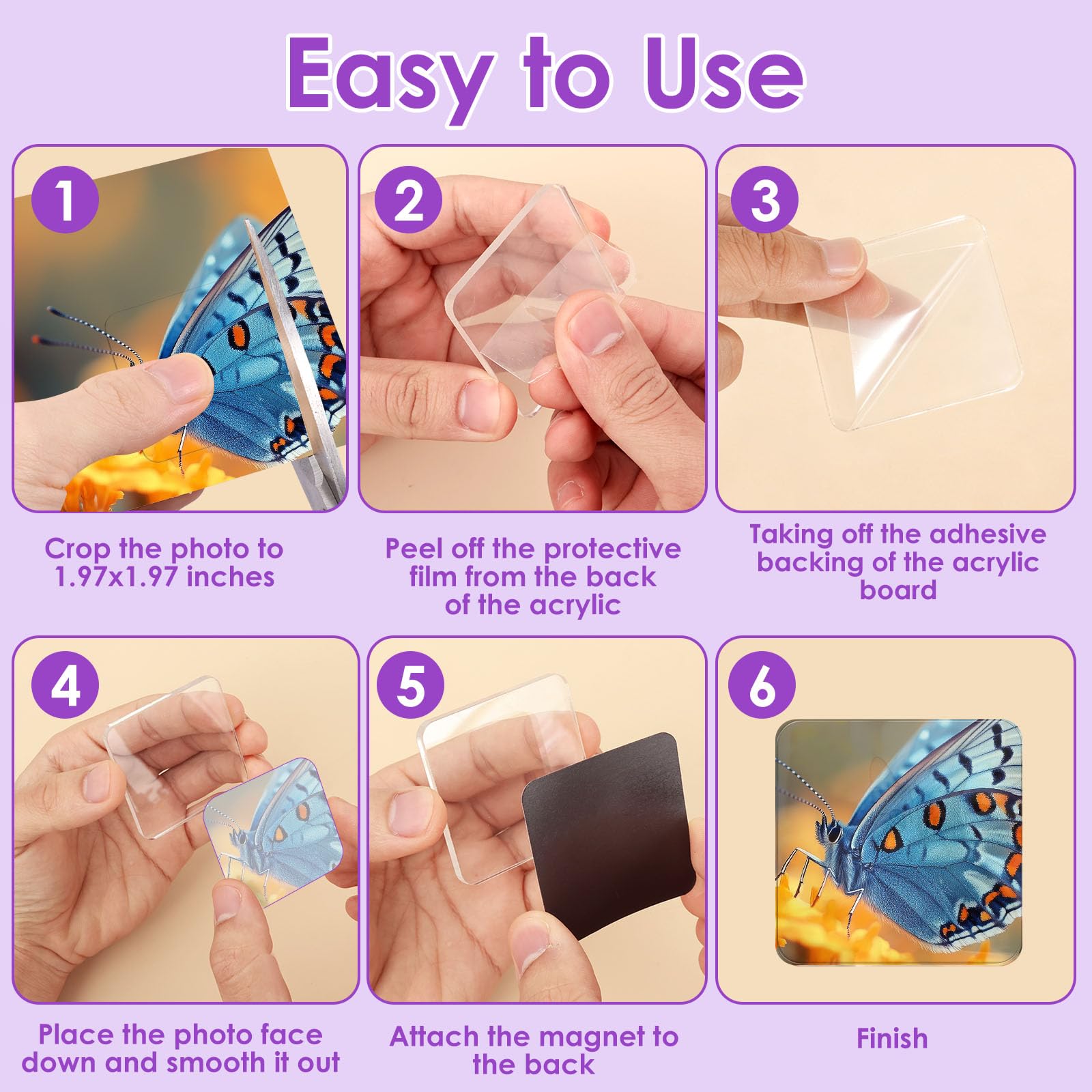 Easy to Use

1

Crop the photo to 1.97x1.97 inches

2

Peel off the protective film from the back of the acrylic

3

Taking off the adhesive backing of the acrylic board

4

Place the photo face down and smooth it out

5

Attach the magnet to the back

6

Finish