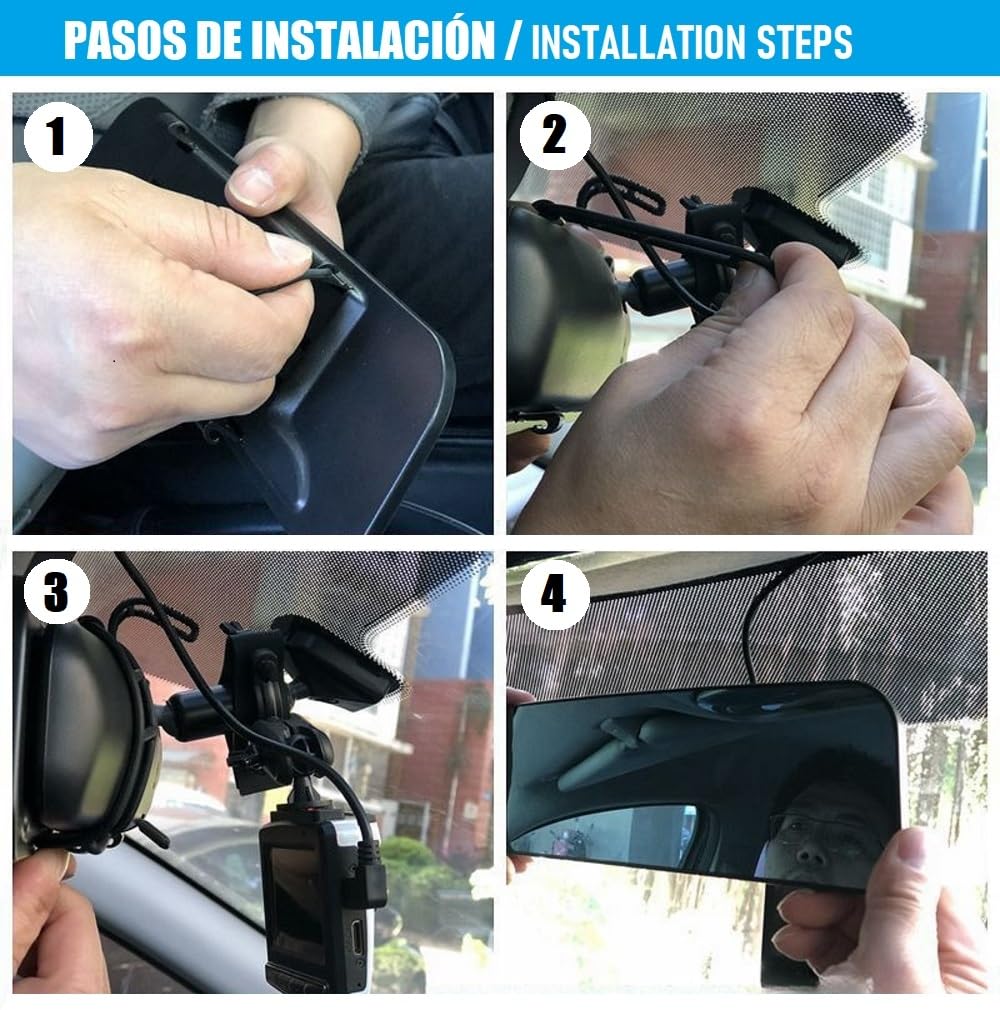 PASOS DE INSTALACIÓN / INSTALLATION STEPS

1

2

3

4