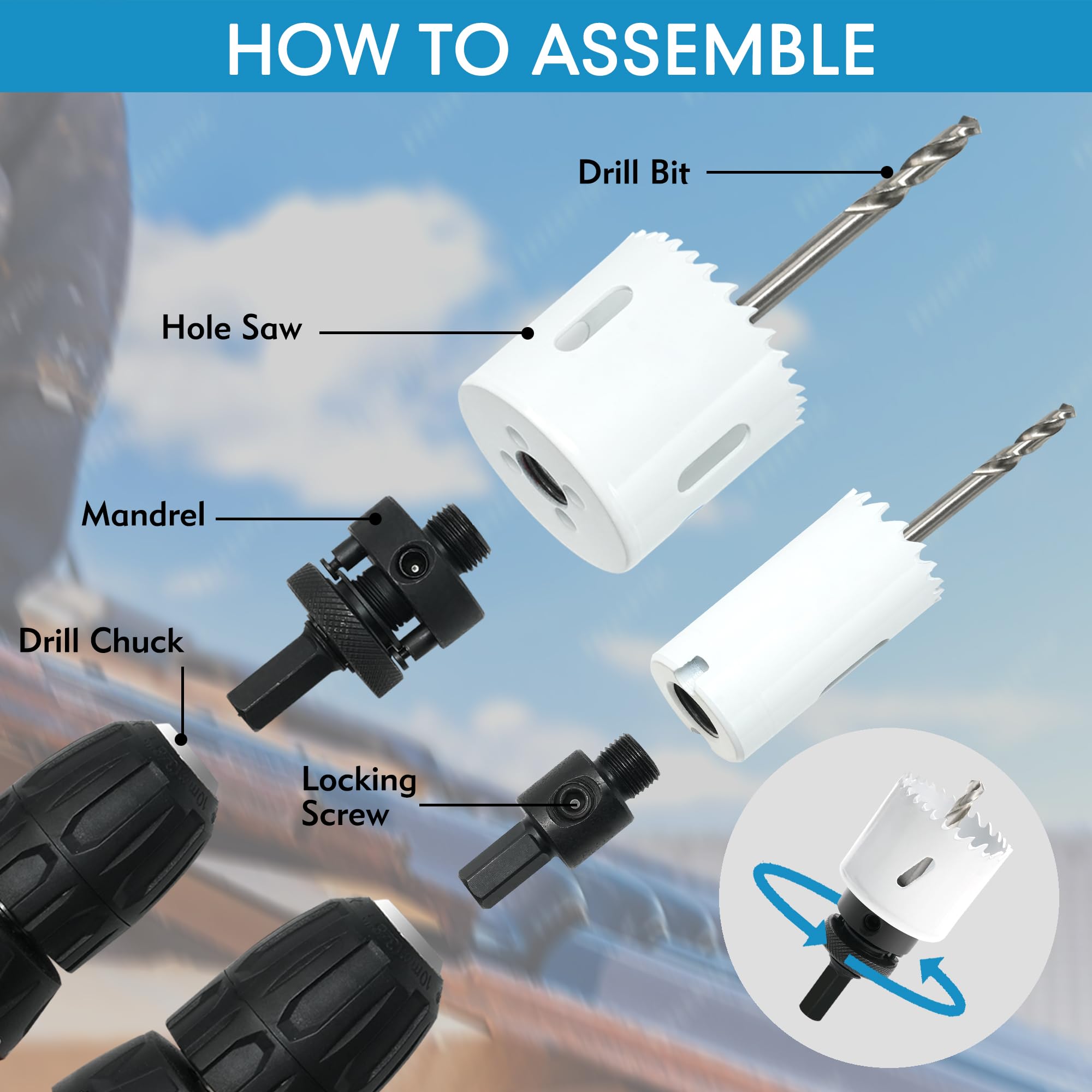 HOW TO ASSEMBLE

Drill Bit

Hole Saw

Mandrel

Drill Chuck

Locking Screw