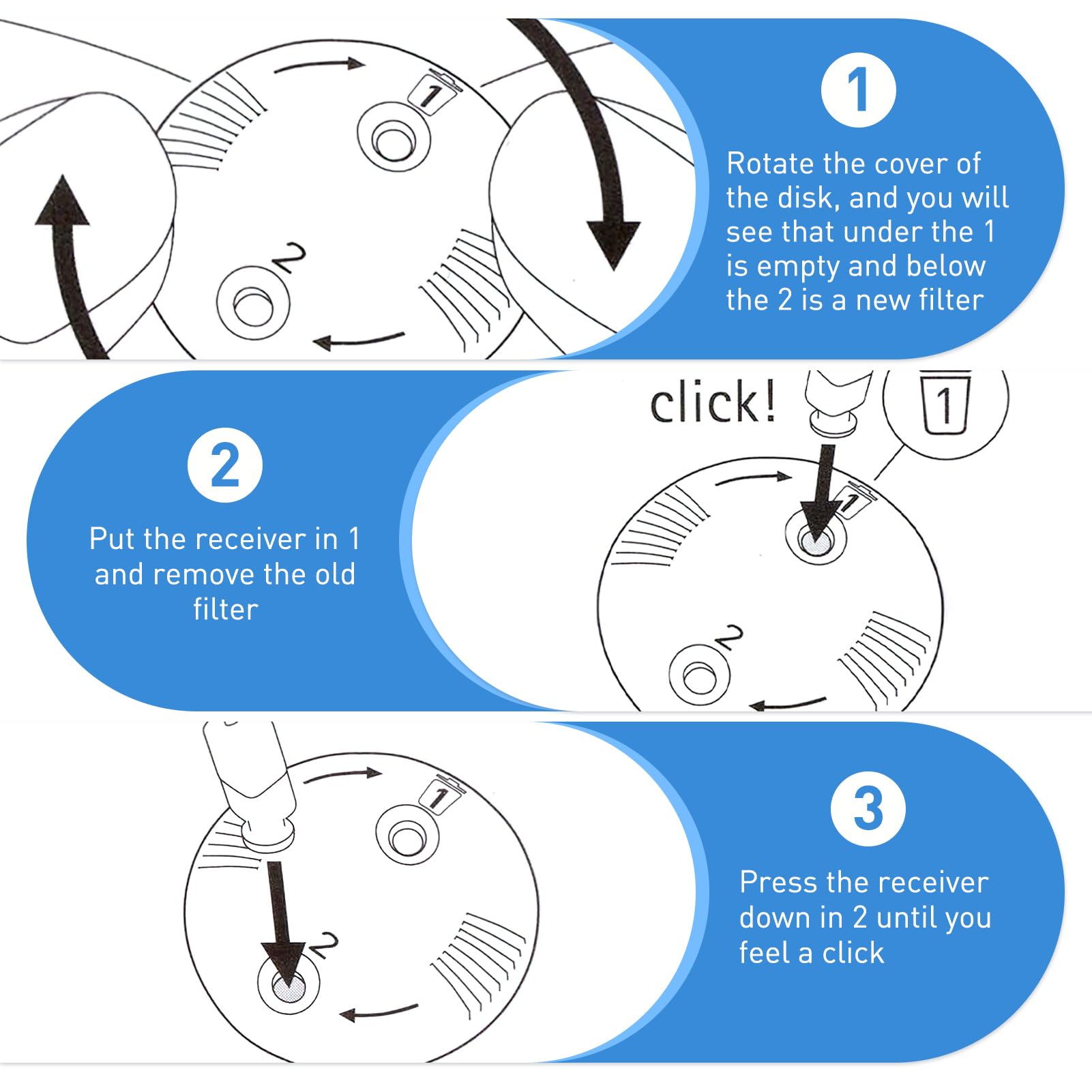 1

2

1

Rotate the cover of the disk, and you will see that under the 1 is empty and below the 2 is a new filter

2

Put the receiver in 1 and remove the old filter

click!

1

1

2

1

2

3

Press the receiver down in 2 until you feel a click