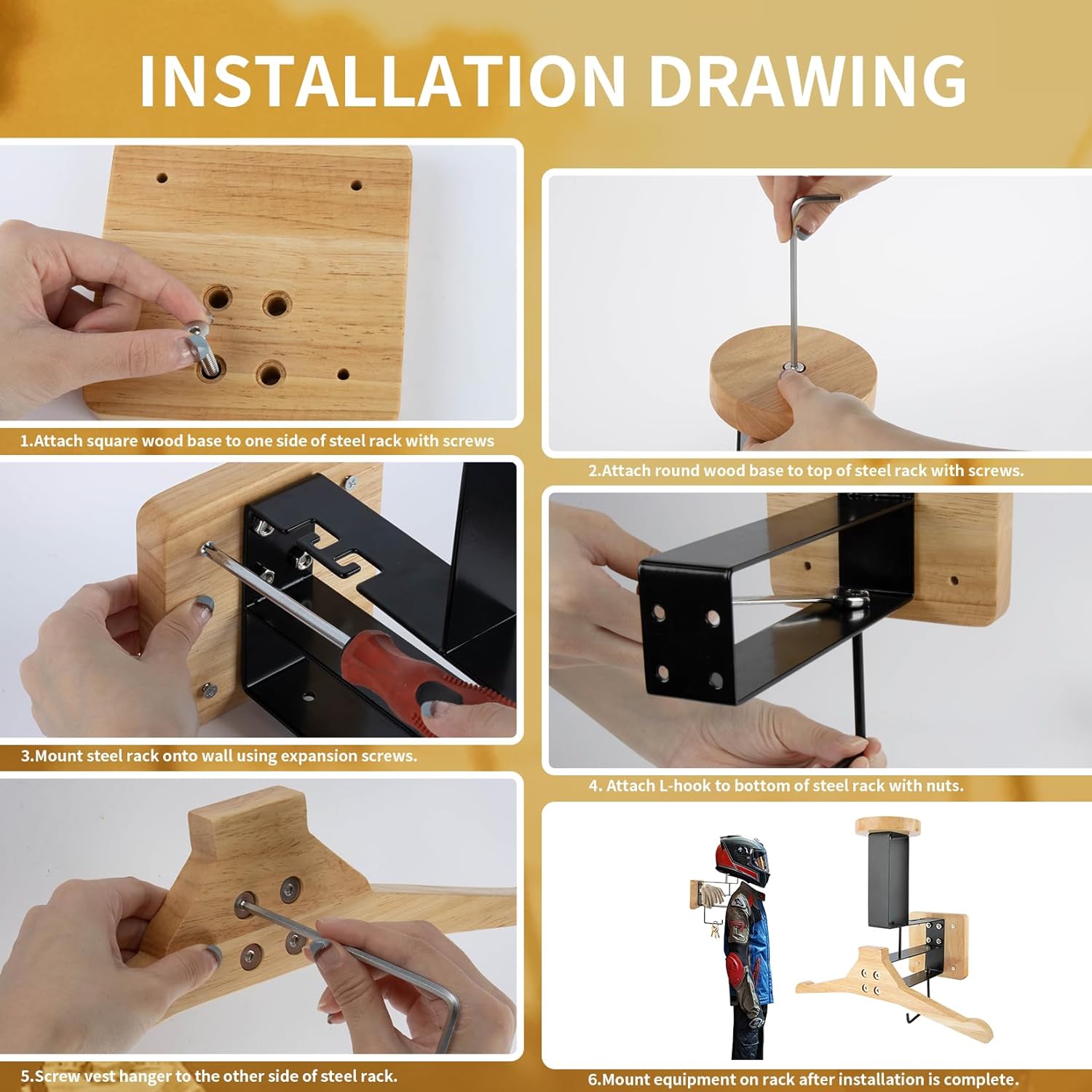 INSTALLATION DRAWING

1.Attach square wood base to one side of steel rack with screws

2.Attach round wood base to top of steel rack with screws.

3.Mount steel rack onto wall using expansion screws.

4. Attach L-hook to bottom of steel rack with nuts.

5.Screw vest hanger to the other side of steel rack.

6.Mount equipment on rack after installation is complete.