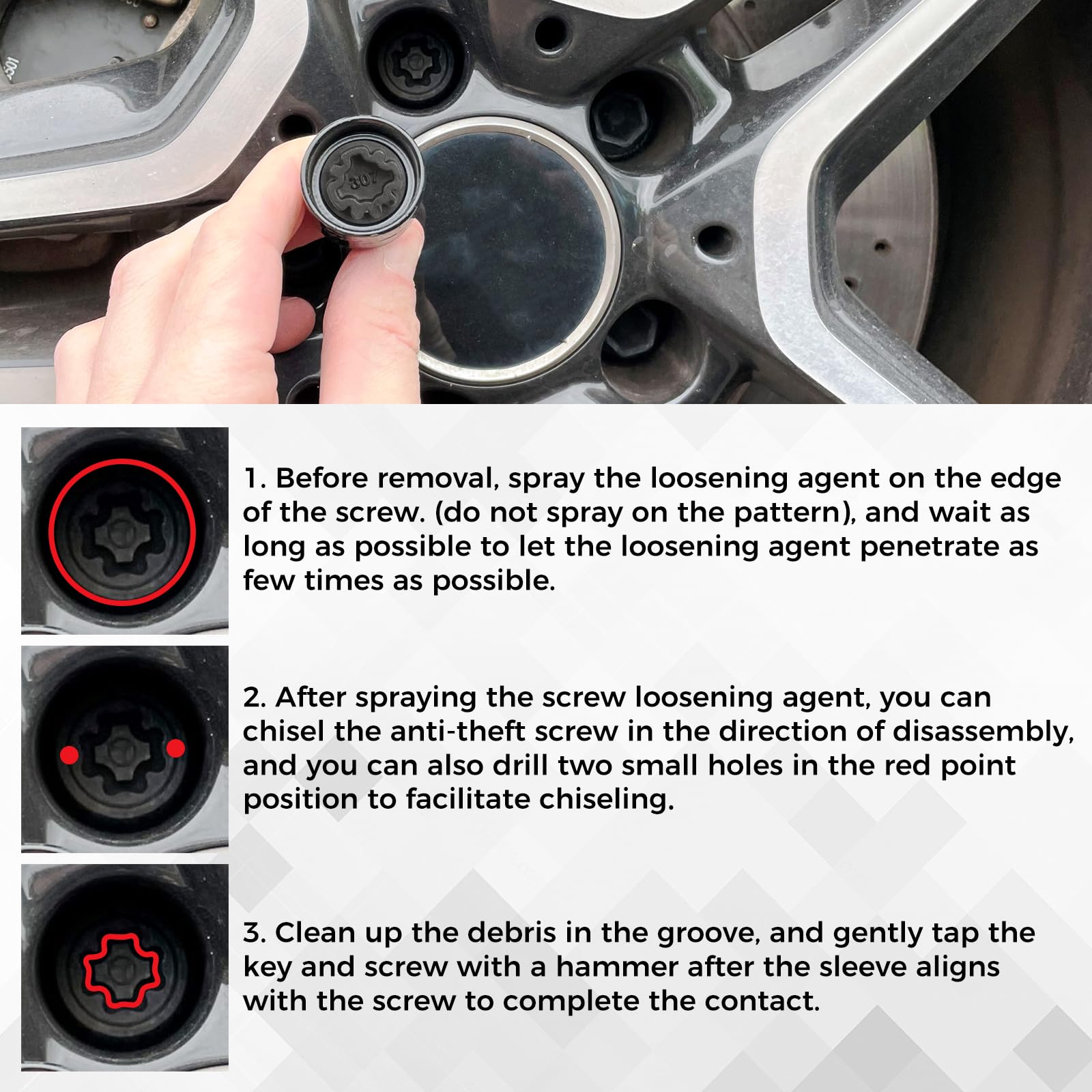 307

1. Before removal, spray the loosening agent on the edge of the screw. (do not spray on the pattern), and wait as long as possible to let the loosening agent penetrate as few times as possible.

2. After spraying the screw loosening agent, you can chisel the anti-theft screw in the direction of disassembly, and you can also drill two small holes in the red point position to facilitate chiseling.

3. Clean up the debris in the groove, and gently tap the key and screw with a hammer after the sleeve aligns with the screw to complete the contact.