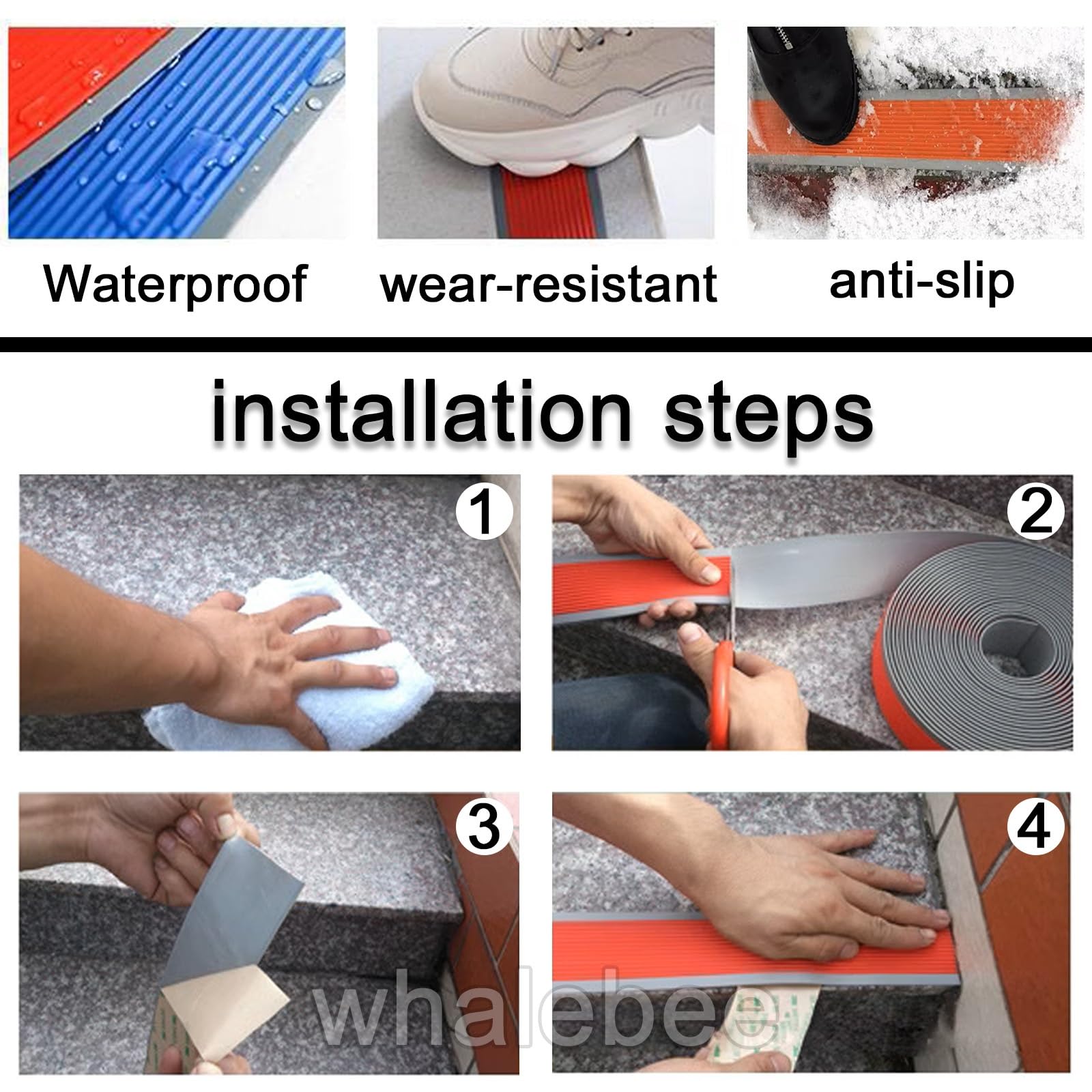 Waterproof

wear-resistant

anti-slip

installation steps

1

2

3

4

whalebee