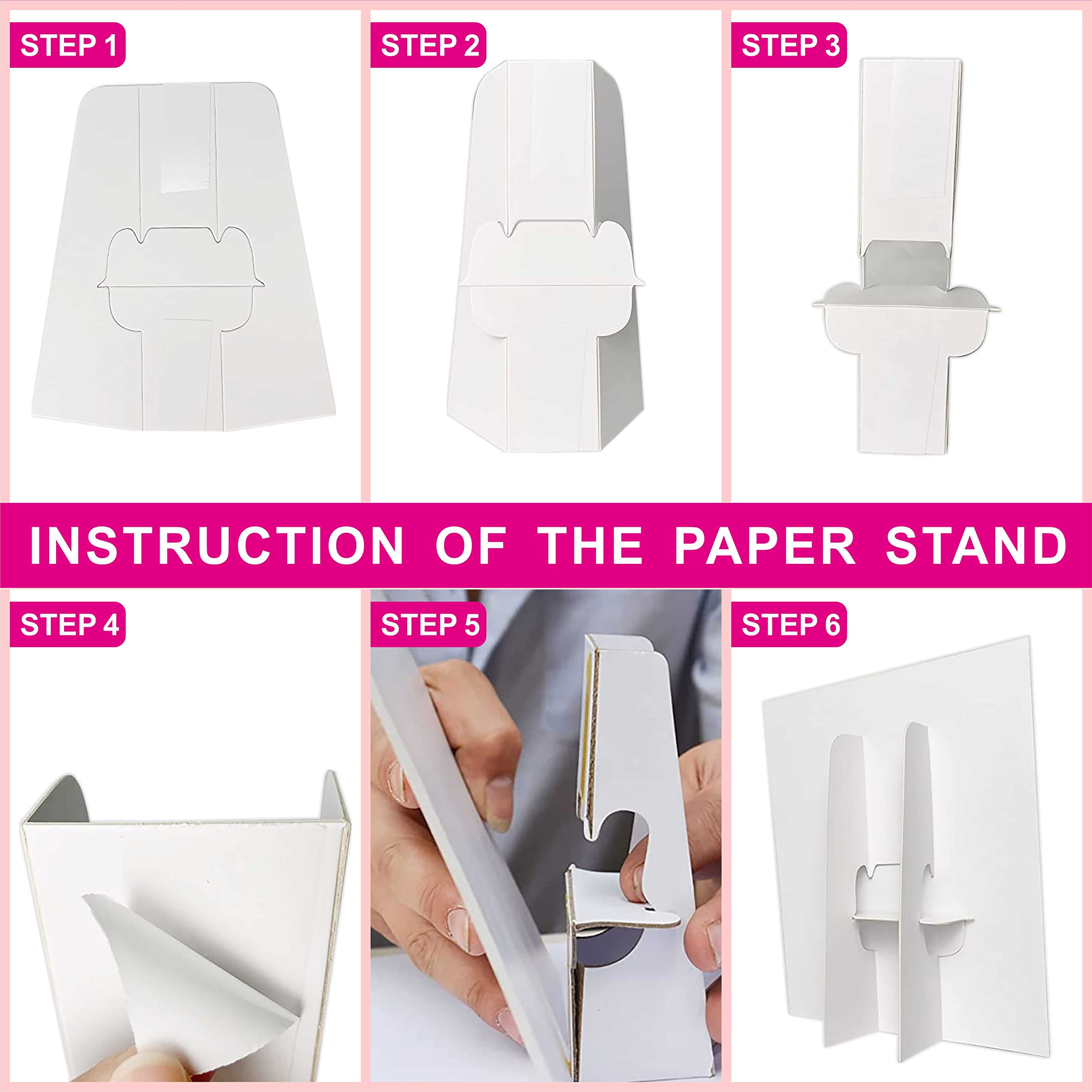 STEP 1

STEP 2

STEP 3

INSTRUCTION OF THE PAPER STAND

STEP 4

STEP 5

STEP 6