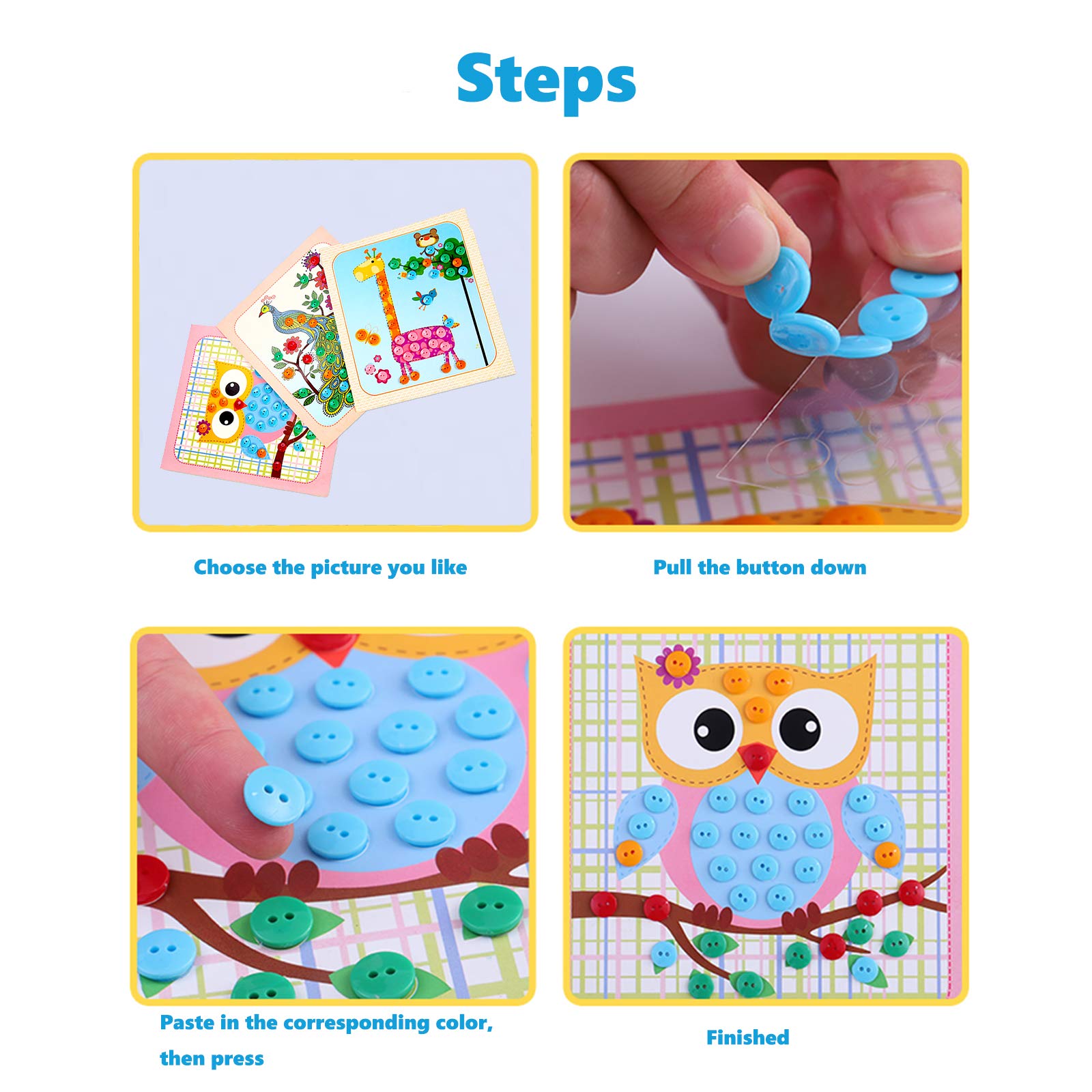 Steps

Choose the picture you like

Pull the button down

Paste in the corresponding color, then press

Finished