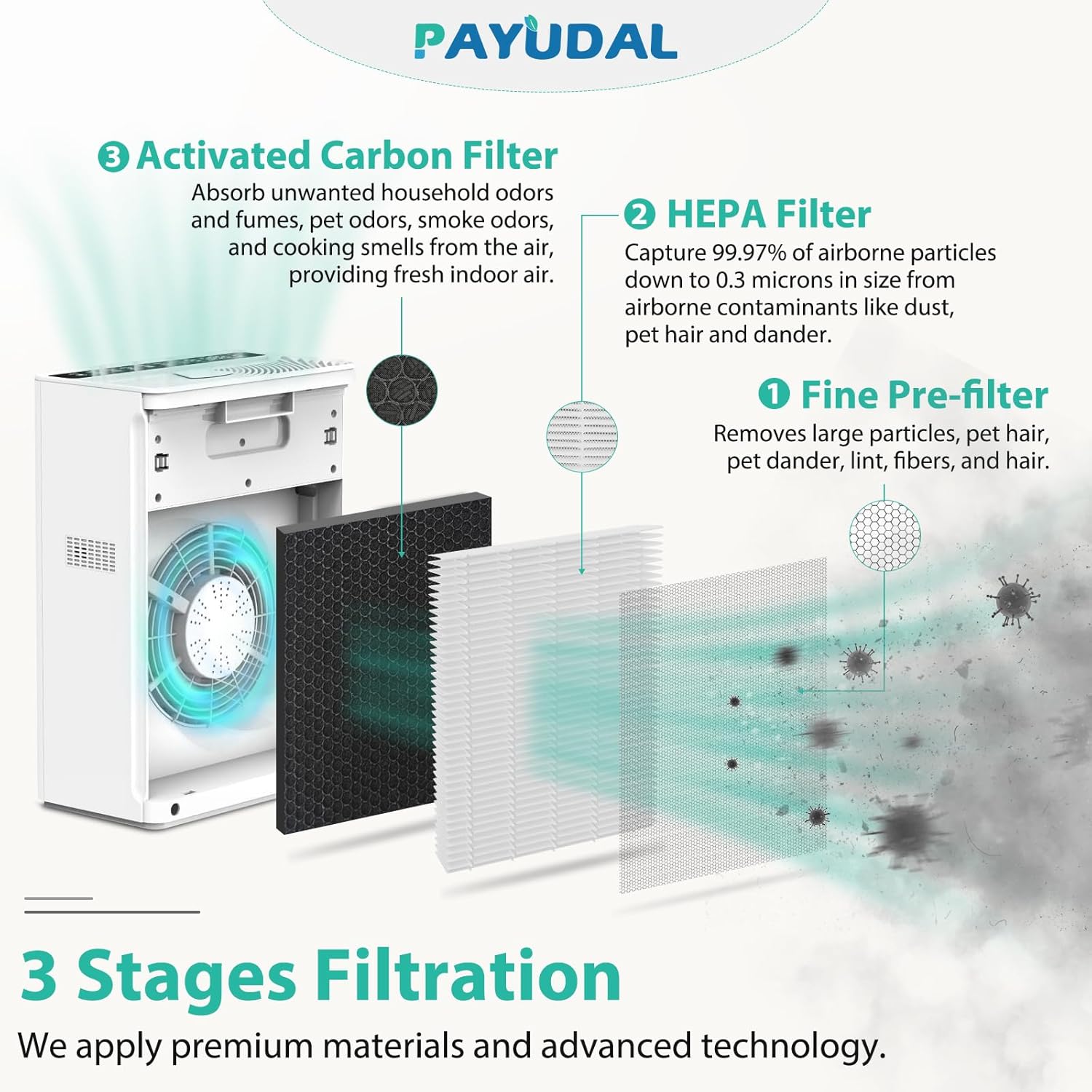 PAYUDAL

3 Activated Carbon Filter
Absorb unwanted household odors and fumes, pet odors, smoke odors, and cooking smells from the air, providing fresh indoor air.

2 HEPA Filter
Capture 99.97% of airborne particles down to 0.3 microns in size from airborne contaminants like dust, pet hair and dander.

1 Fine Pre-filter
Removes large particles, pet hair, pet dander, lint, fibers, and hair.

3 Stages Filtration
We apply premium materials and advanced technology.