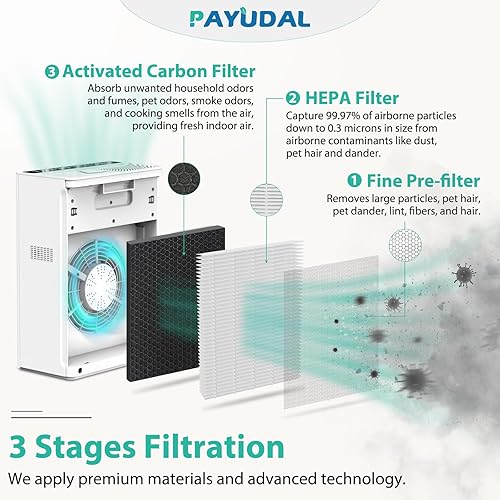 PAYUDAL

❸ Activated Carbon Filter
Absorb unwanted household odors and fumes, pet odors, smoke odors, and cooking smells from the air, providing fresh indoor air.

❷ HEPA Filter
Capture 99.97% of airborne particles down to 0.3 microns in size from airborne contaminants like dust, pet hair and dander.

❶ Fine Pre-filter
Removes large particles, pet hair, pet dander, lint, fibers, and hair.

3 Stages Filtration
We apply premium materials and advanced technology.