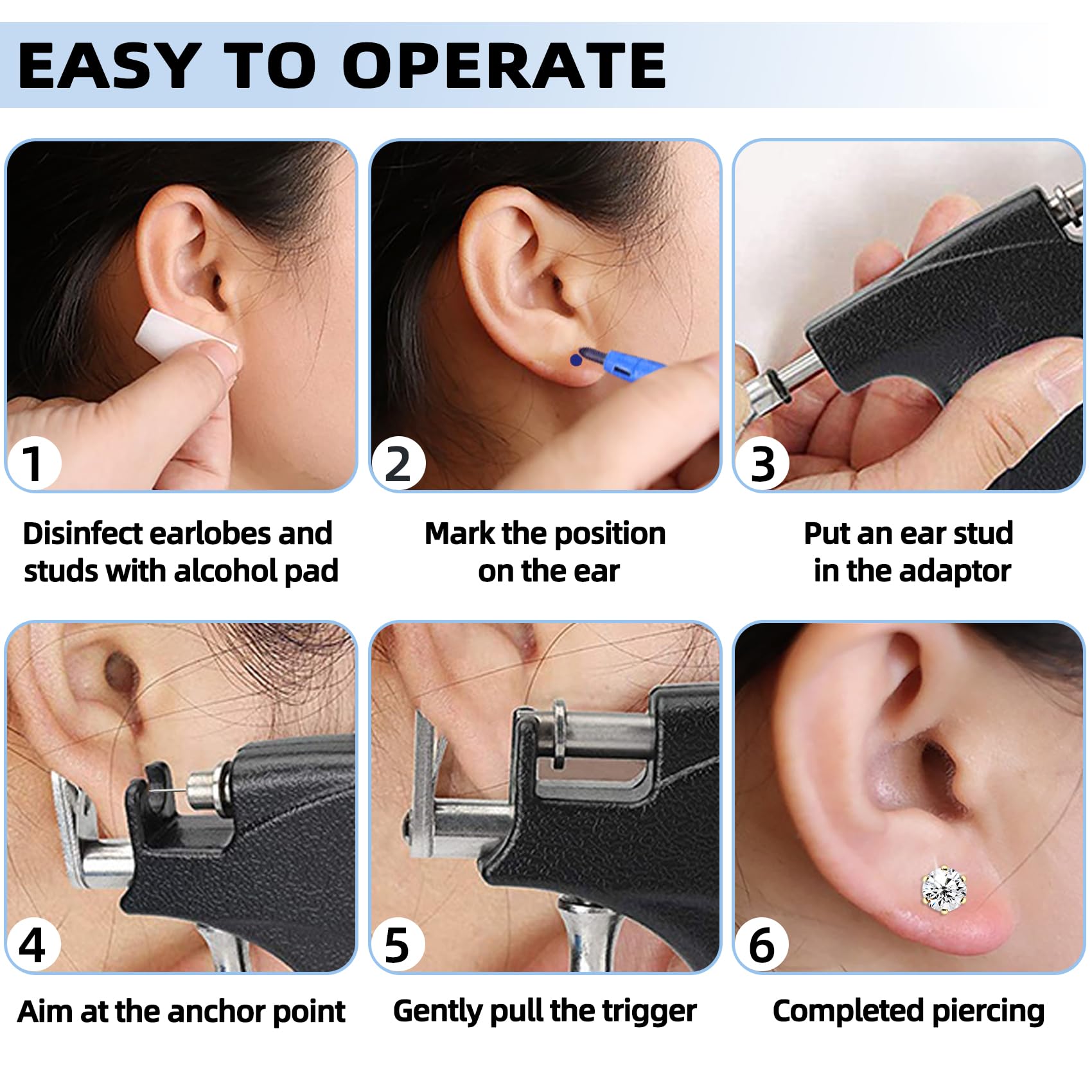 EASY TO OPERATE

1

Disinfect earlobes and studs with alcohol pad

2

Mark the position on the ear

3

Put an ear stud in the adaptor

4

Aim at the anchor point

5

Gently pull the trigger

6

Completed piercing