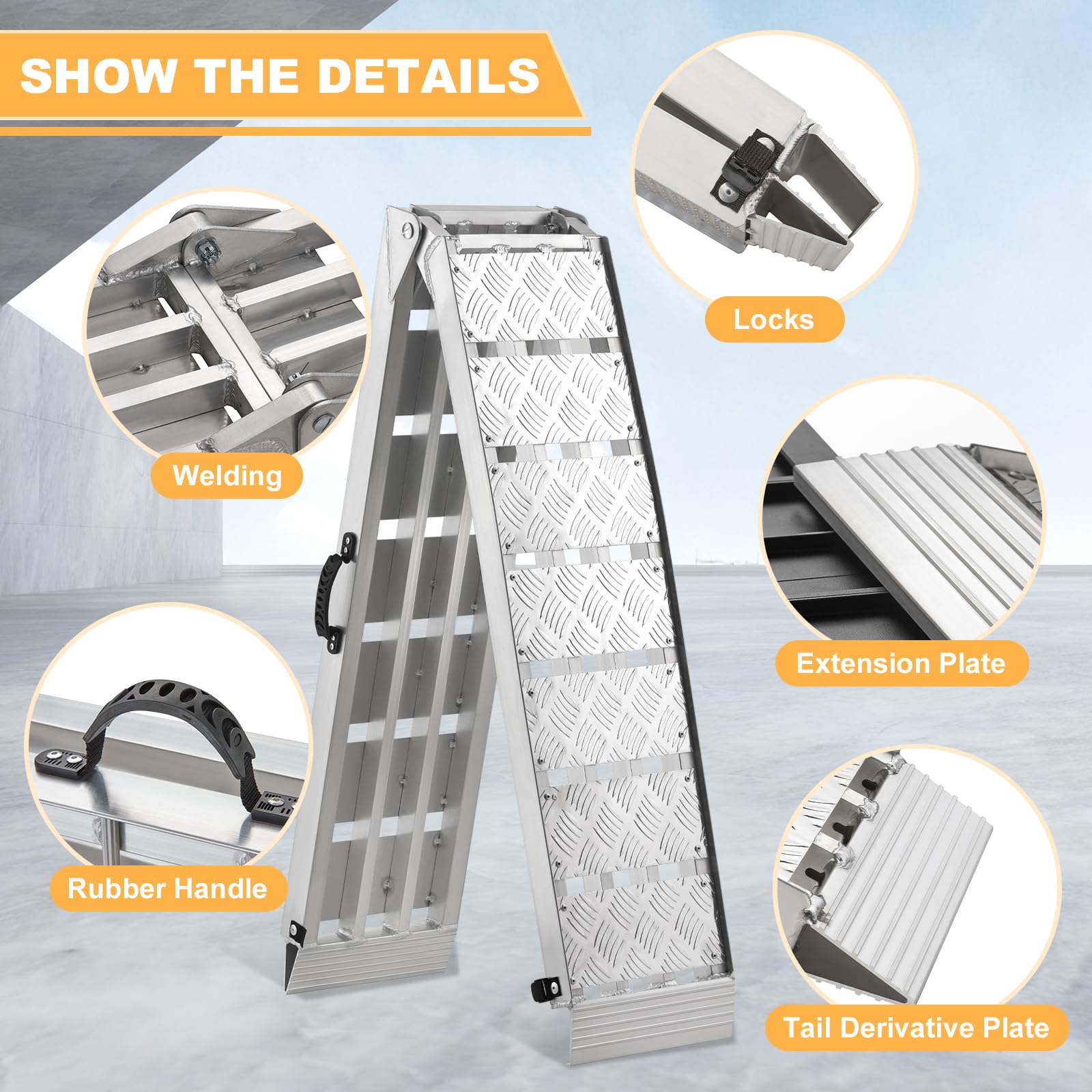 SHOW THE DETAILS

Locks

Welding

Extension Plate

Rubber Handle

Tail Derivative Plate