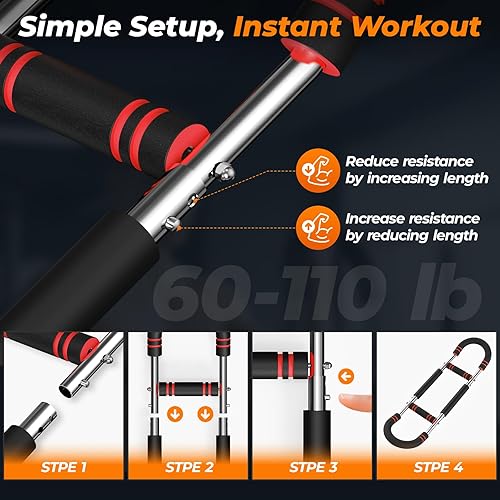 Simple Setup, Instant Workout

Reduce resistance by increasing length

Increase resistance by reducing length

60-110 lb

STPE 1

STPE 2

STPE 3

STPE 4