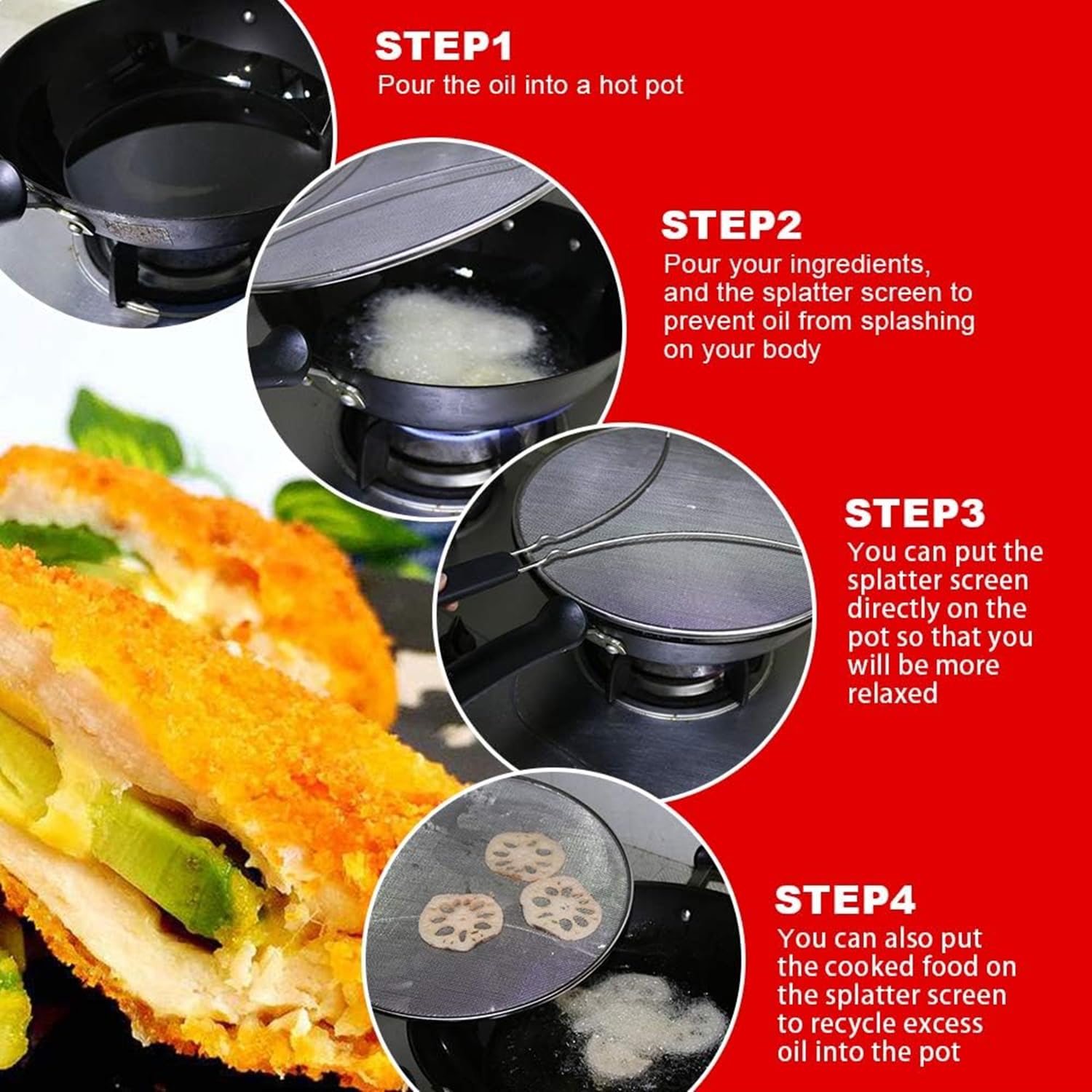 STEP1
Pour the oil into a hot pot

STEP2
Pour your ingredients, and the splatter screen to prevent oil from splashing on your body

STEP3
You can put the splatter screen directly on the pot so that you will be more relaxed

STEP4
You can also put the cooked food on the splatter screen to recycle excess oil into the pot