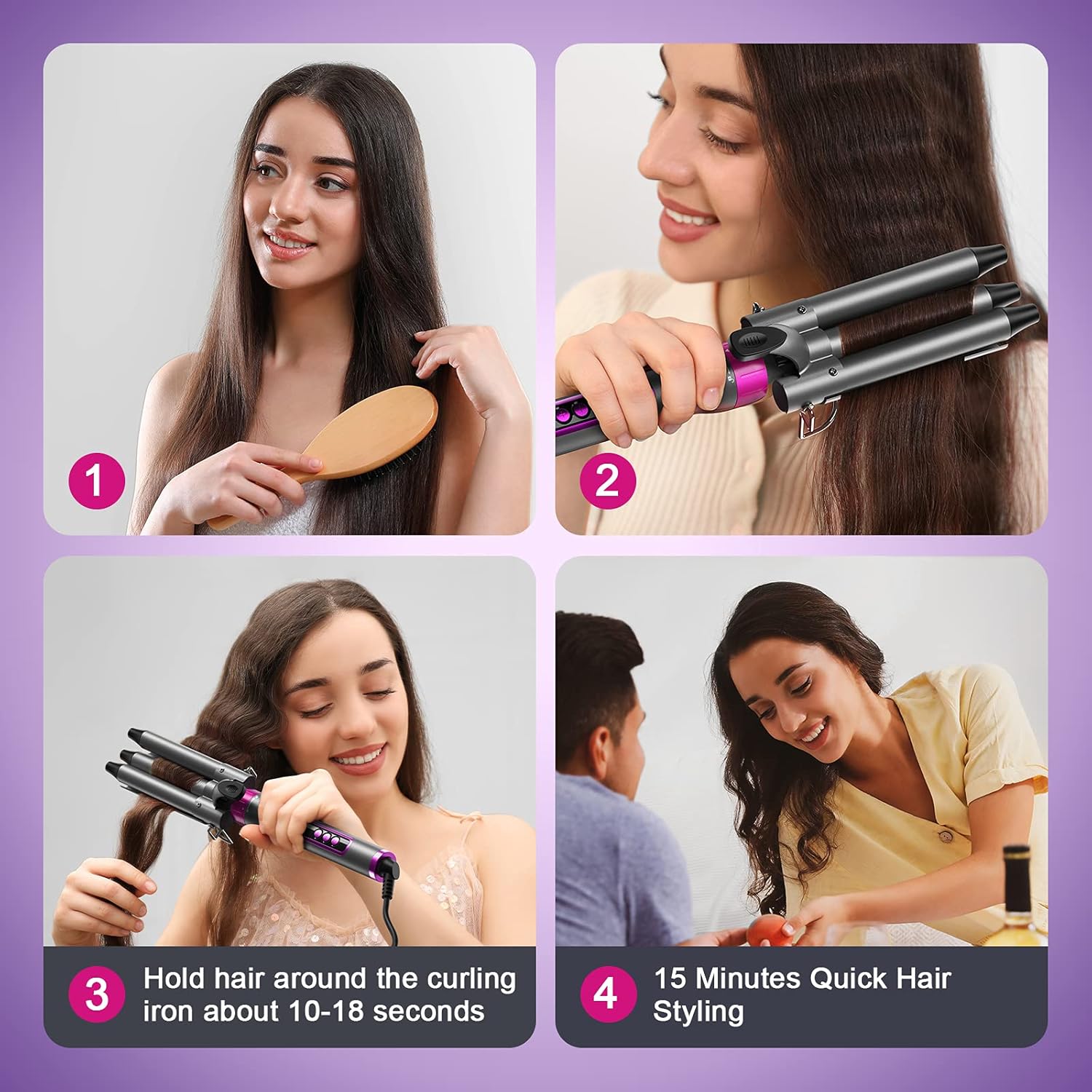 1

2

3 Hold hair around the curling iron about 10-18 seconds

4 15 Minutes Quick Hair Styling