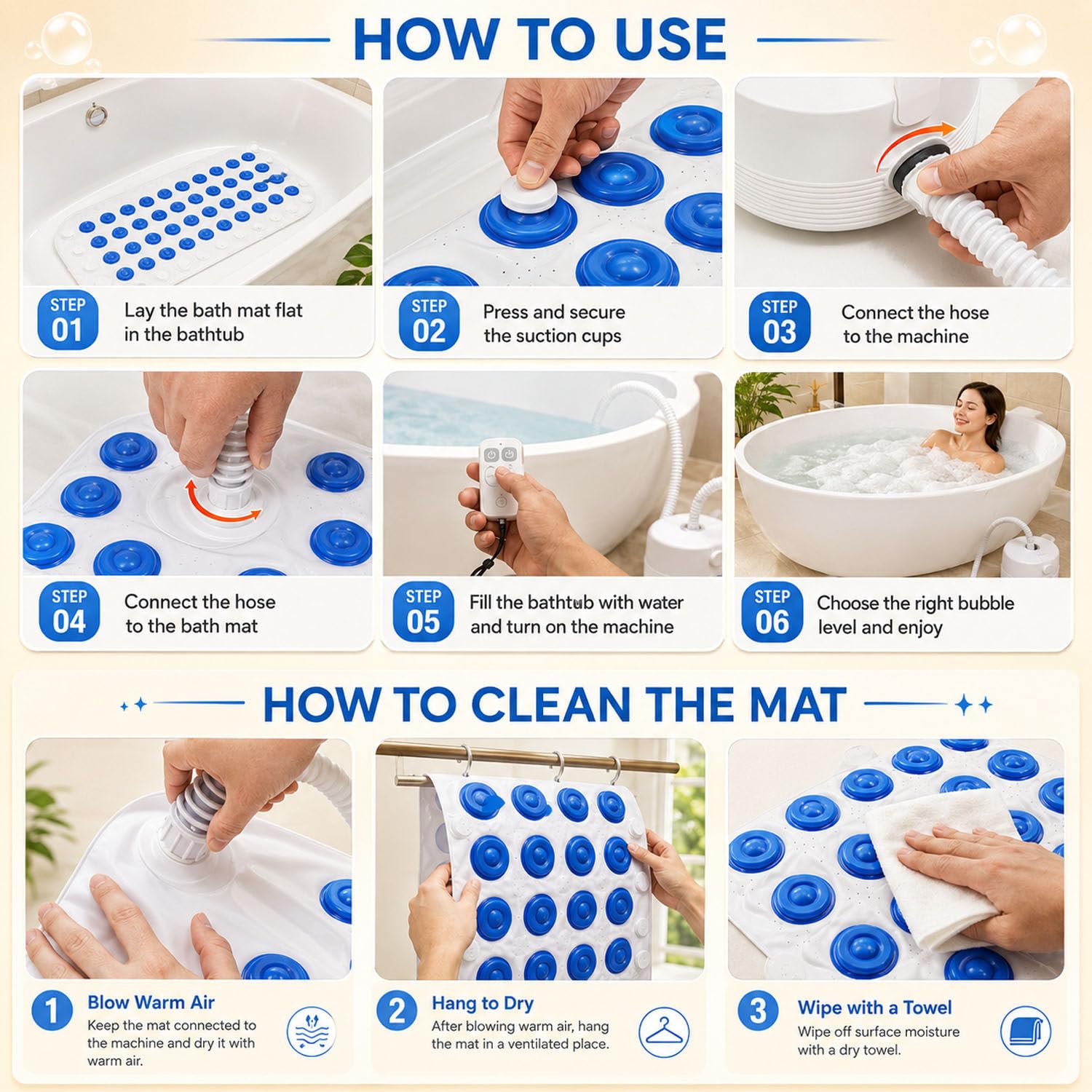 HOW TO USE

STEP 01
Lay the bath mat flat in the bathtub

STEP 02
Press and secure the suction cups

STEP 03
Connect the hose to the machine

STEP 04
Connect the hose to the bath mat

STEP 05
Fill the bathtub with water and turn on the machine

STEP 06
Choose the right bubble level and enjoy

HOW TO CLEAN THE MAT

1 Blow Warm Air
Keep the mat connected to the machine and dry it with warm air.

2 Hang to Dry
After blowing warm air, hang the mat in a ventilated place.

3 Wipe with a Towel
Wipe off surface moisture with a dry towel.