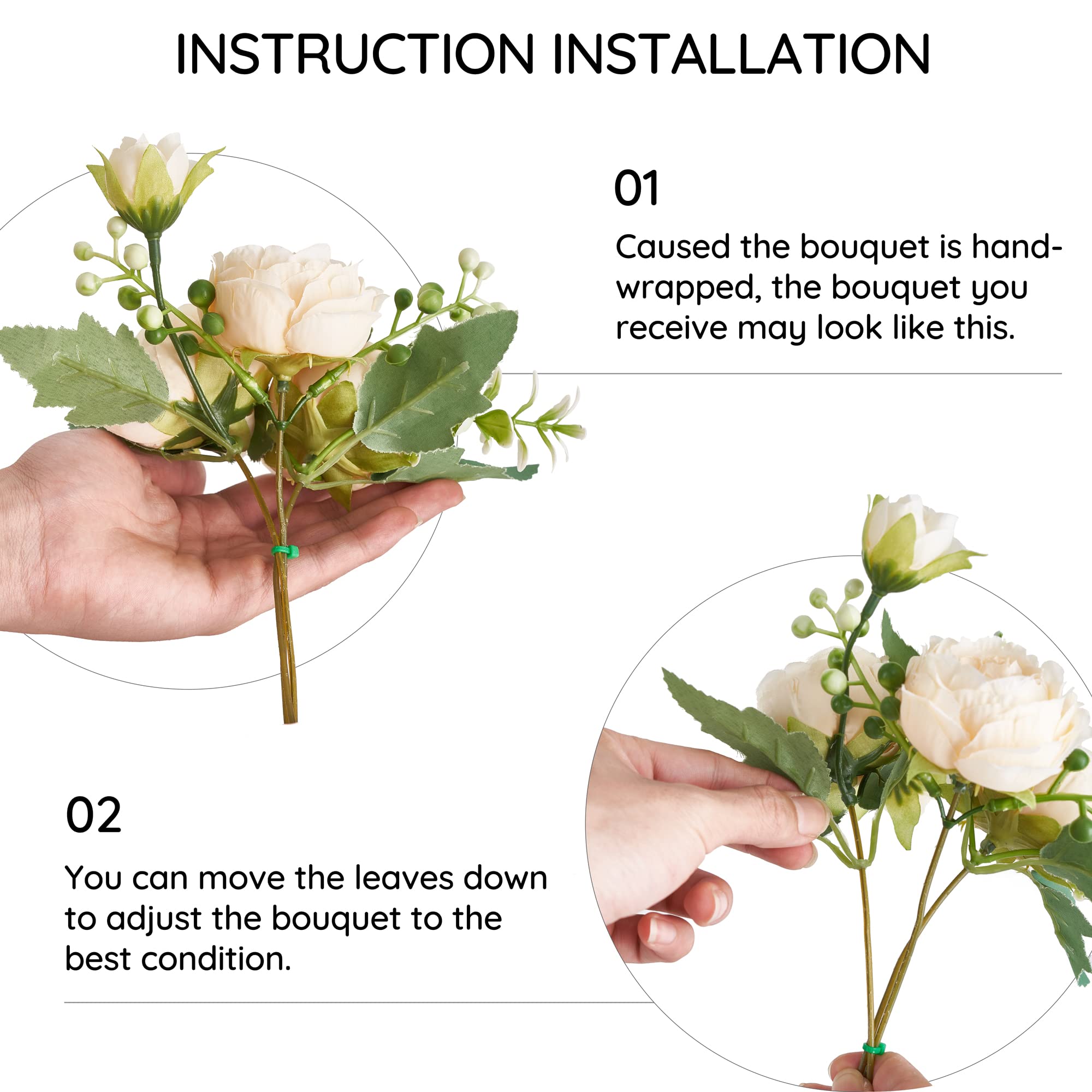 INSTRUCTION INSTALLATION

01

Caused the bouquet is hand-wrapped, the bouquet you receive may look like this.

02

You can move the leaves down to adjust the bouquet to the best condition.