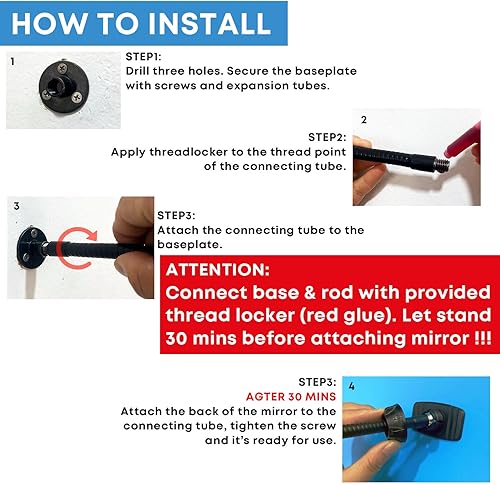 HOW TO INSTALL

1

STEP1:
Drill three holes. Secure the baseplate with screws and expansion tubes.

2

STEP2:
Apply threadlocker to the thread point of the connecting tube.

3

STEP3:
Attach the connecting tube to the baseplate.

ATTENTION:
Connect base & rod with provided thread locker (red glue). Let stand 30 mins before attaching mirror !!!

STEP3:
AGTER 30 MINS
Attach the back of the mirror to the connecting tube, tighten the screw and it's ready for use.

4