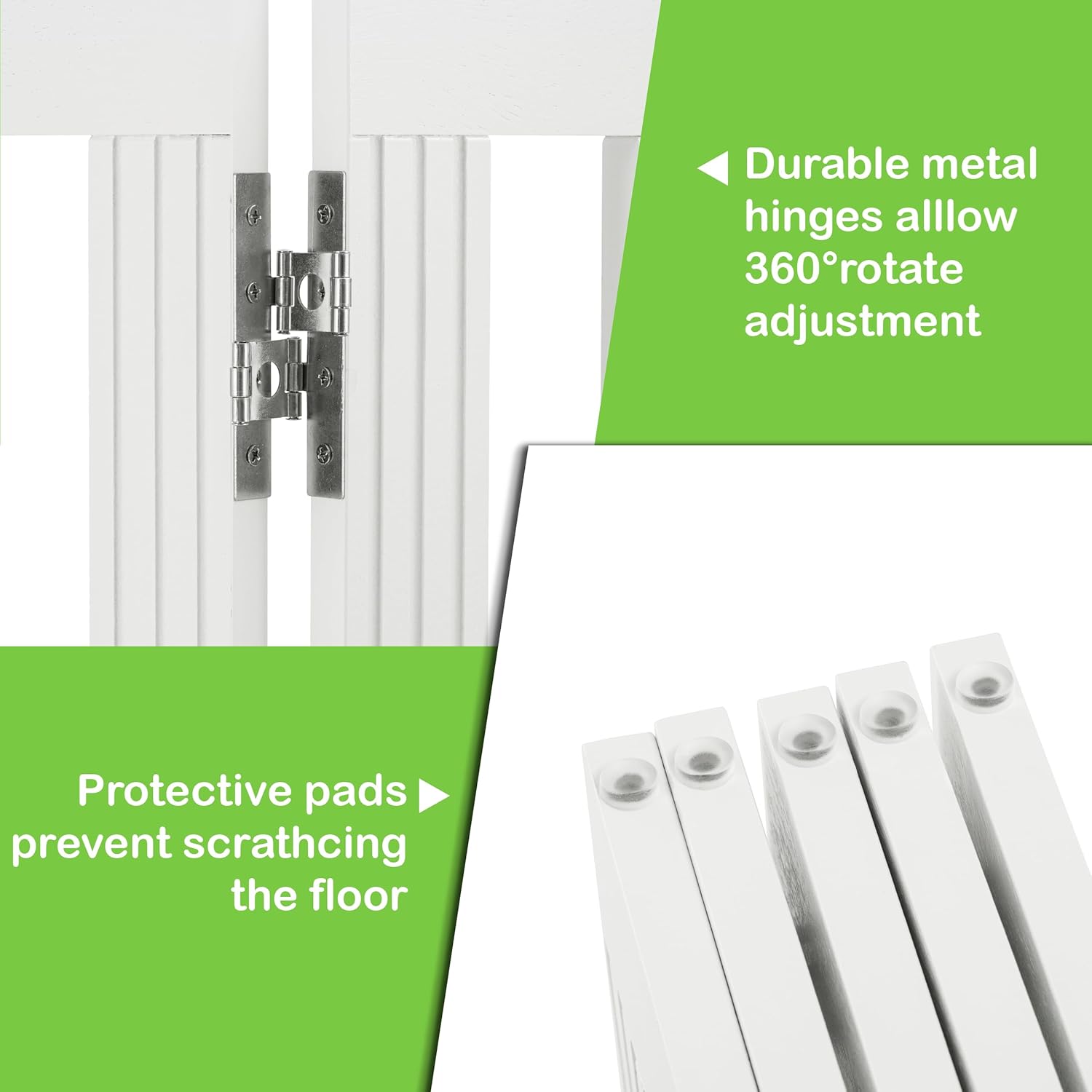 ◀ Durable metal hinges alllow 360°rotate adjustment

Protective pads ▶ prevent scrathcing the floor