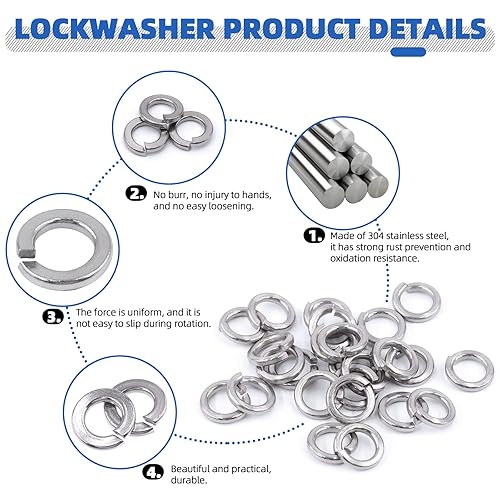 LOCKWASHER PRODUCT DETAILS

2. No burr, no injury to hands, and no easy loosening.

1. Made of 304 stainless steel, it has strong rust prevention and oxidation resistance.

3. The force is uniform, and it is not easy to slip during rotation.

4. Beautiful and practical, durable.