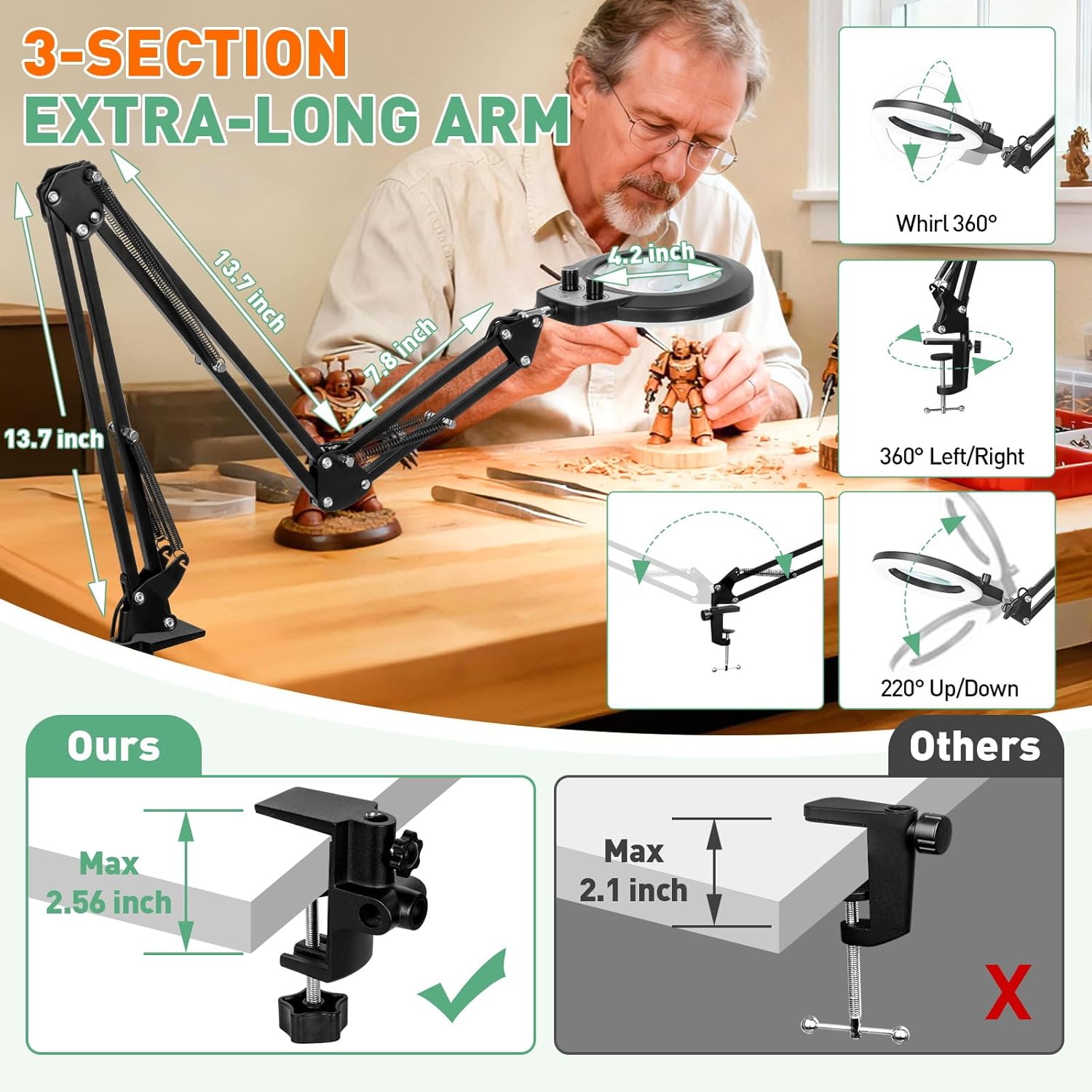 3-SECTION
EXTRA-LONG ARM

13.7 inch

13.7 inch

7.8 inch

4.2 inch

Whirl 360°

360° Left/Right

220° Up/Down

Ours

Max
2.56 inch

Others

Max
2.1 inch

X