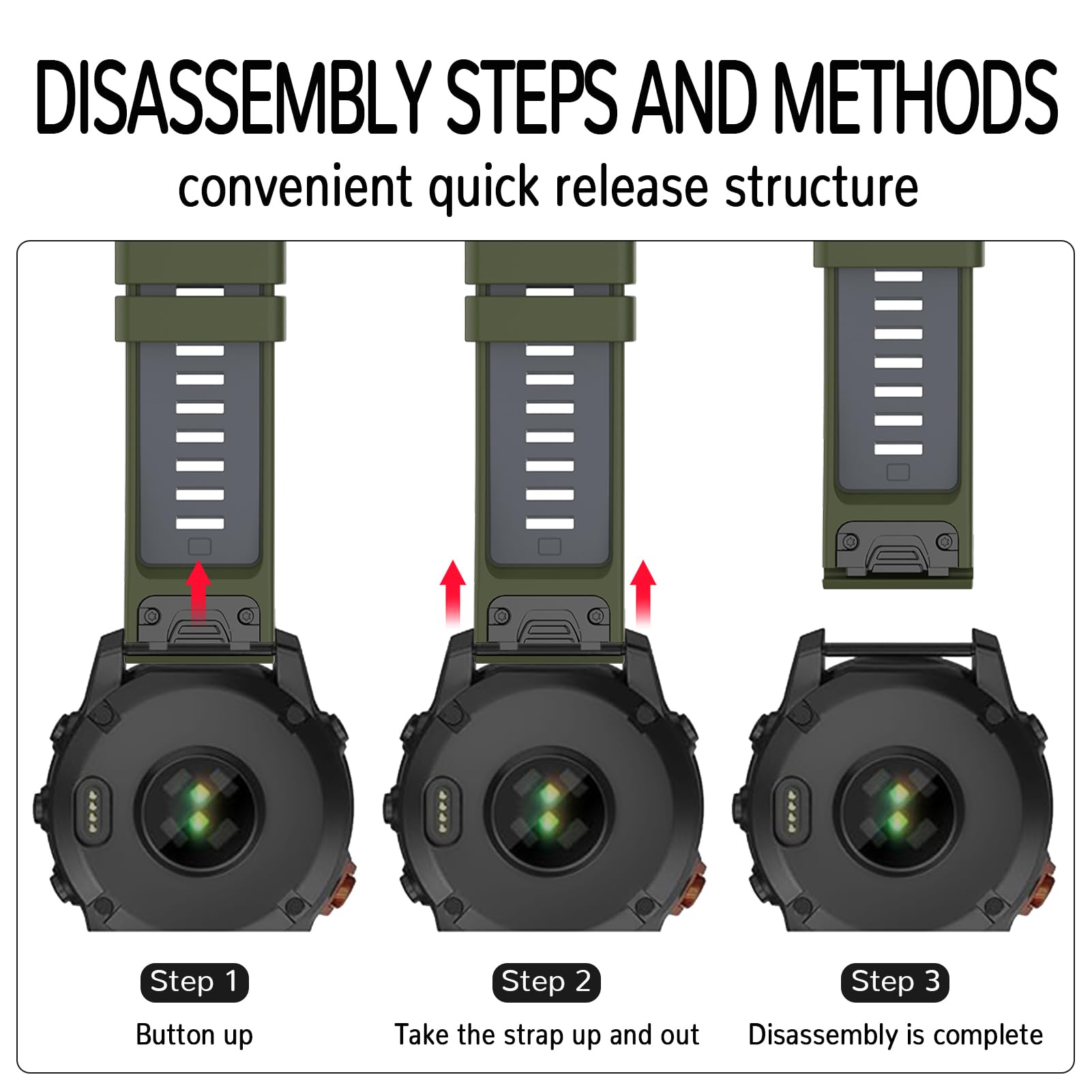 DISASSEMBLY STEPS AND METHODS
convenient quick release structure

Step 1
Button up

Step 2
Take the strap up and out

Step 3
Disassembly is complete