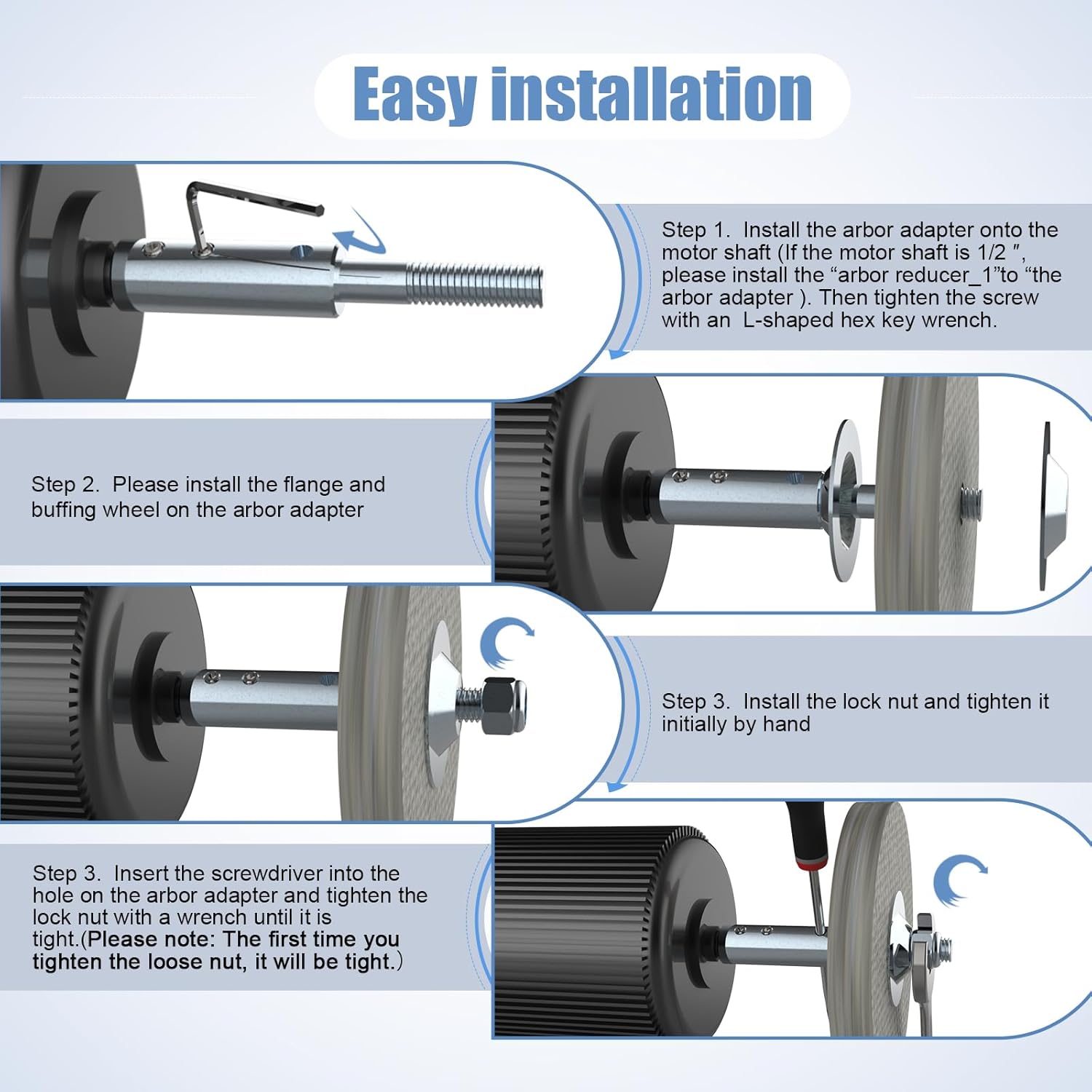 Easy installation

Step 1. Install the arbor adapter onto the motor shaft (If the motor shaft is 1/2 ″, please install the “arbor reducer_1”to “the arbor adapter ). Then tighten the screw with an L-shaped hex key wrench.

Step 2. Please install the flange and buffing wheel on the arbor adapter

Step 3. Install the lock nut and tighten it initially by hand

Step 3. Insert the screwdriver into the hole on the arbor adapter and tighten the lock nut with a wrench until it is tight.(Please note: The first time you tighten the loose nut, it will be tight.)