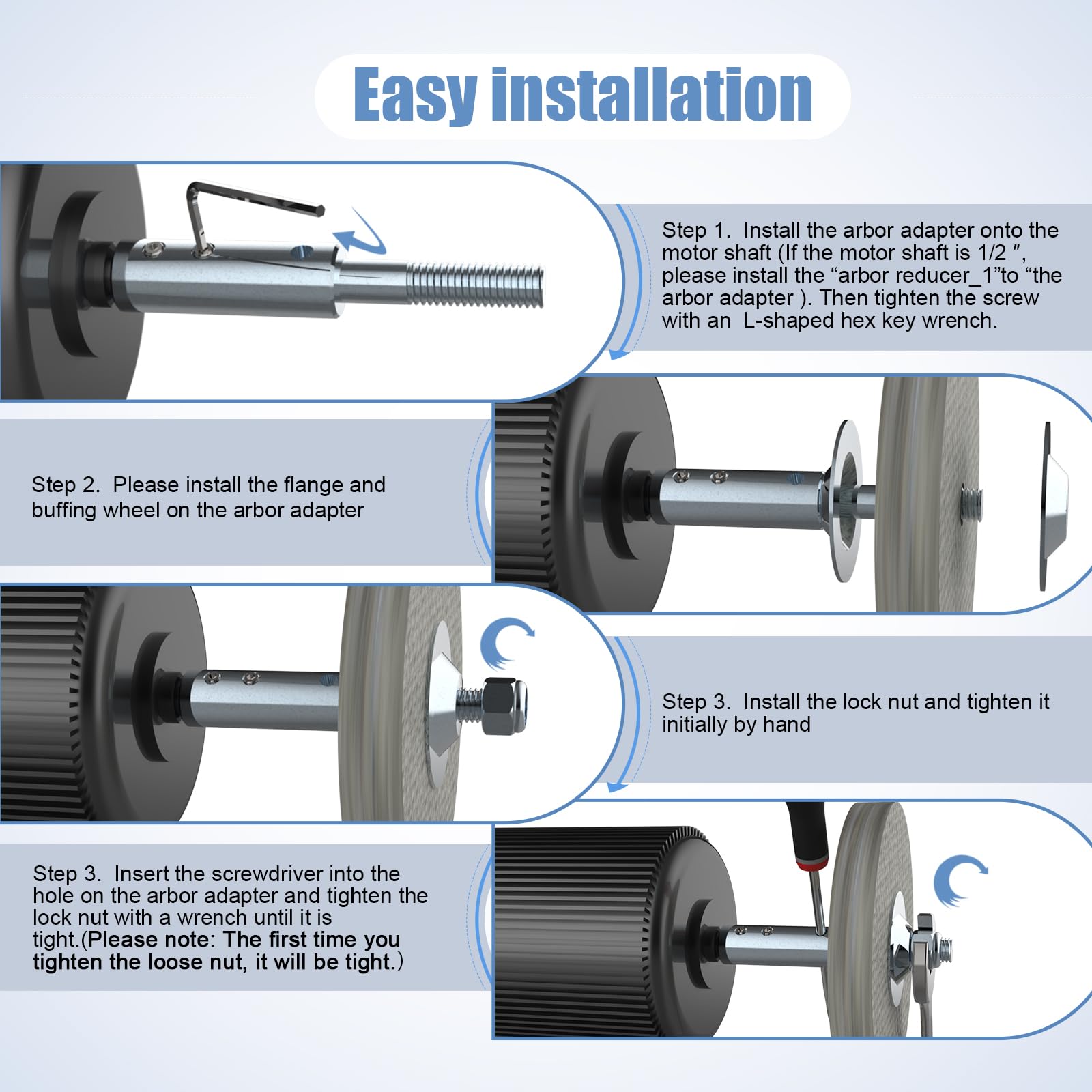 Easy installation

Step 1. Install the arbor adapter onto the motor shaft (If the motor shaft is 1/2 ″, please install the “arbor reducer_1”to “the arbor adapter ). Then tighten the screw with an L-shaped hex key wrench.

Step 2. Please install the flange and buffing wheel on the arbor adapter

Step 3. Install the lock nut and tighten it initially by hand

Step 3. Insert the screwdriver into the hole on the arbor adapter and tighten the lock nut with a wrench until it is tight.(Please note: The first time you tighten the loose nut, it will be tight.)