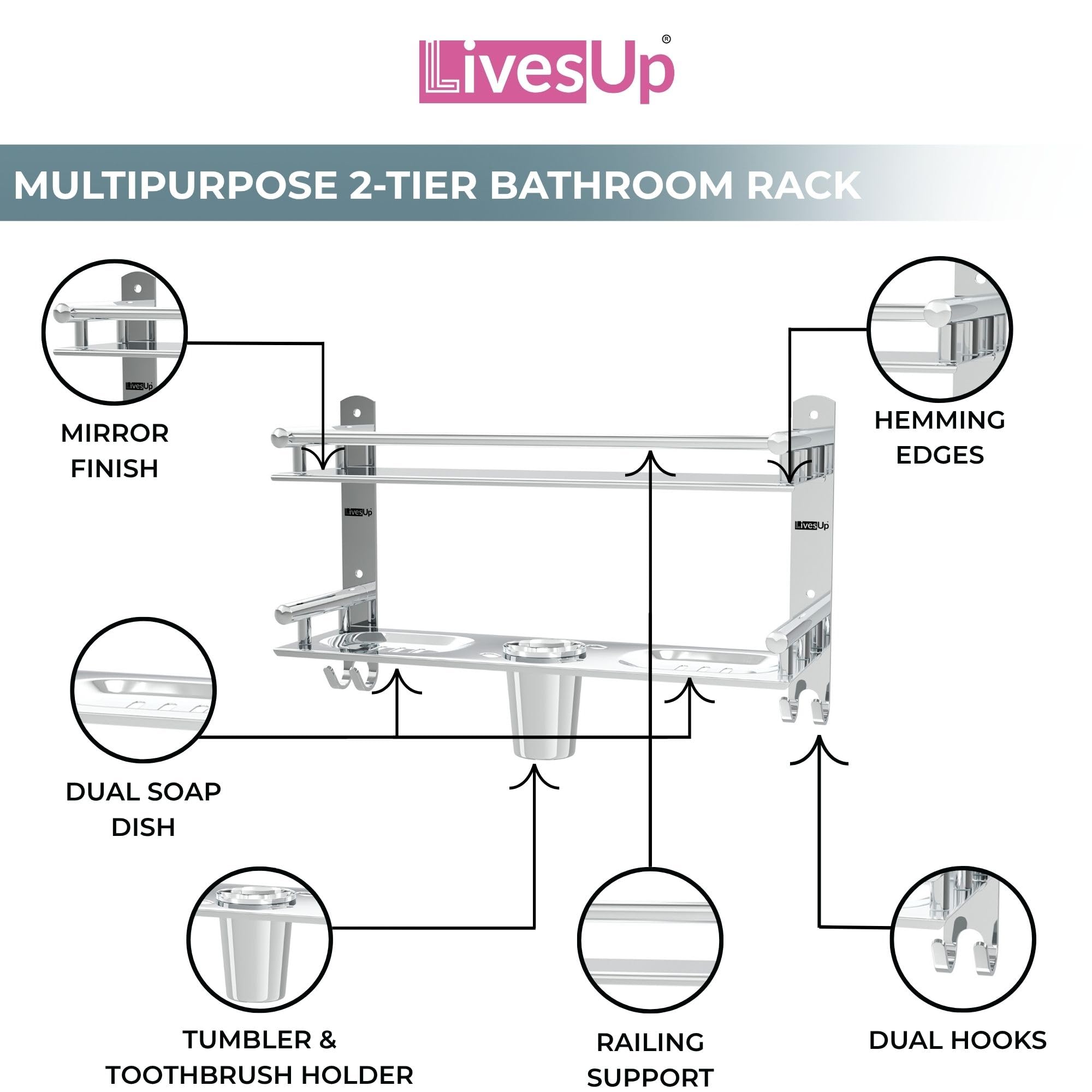 LivesUp®

MULTIPURPOSE 2-TIER BATHROOM RACK

LivesUp

MIRROR FINISH

HEMMING EDGES

LivesUp

LivesUp

DUAL SOAP DISH

TUMBLER & TOOTHBRUSH HOLDER

RAILING SUPPORT

DUAL HOOKS