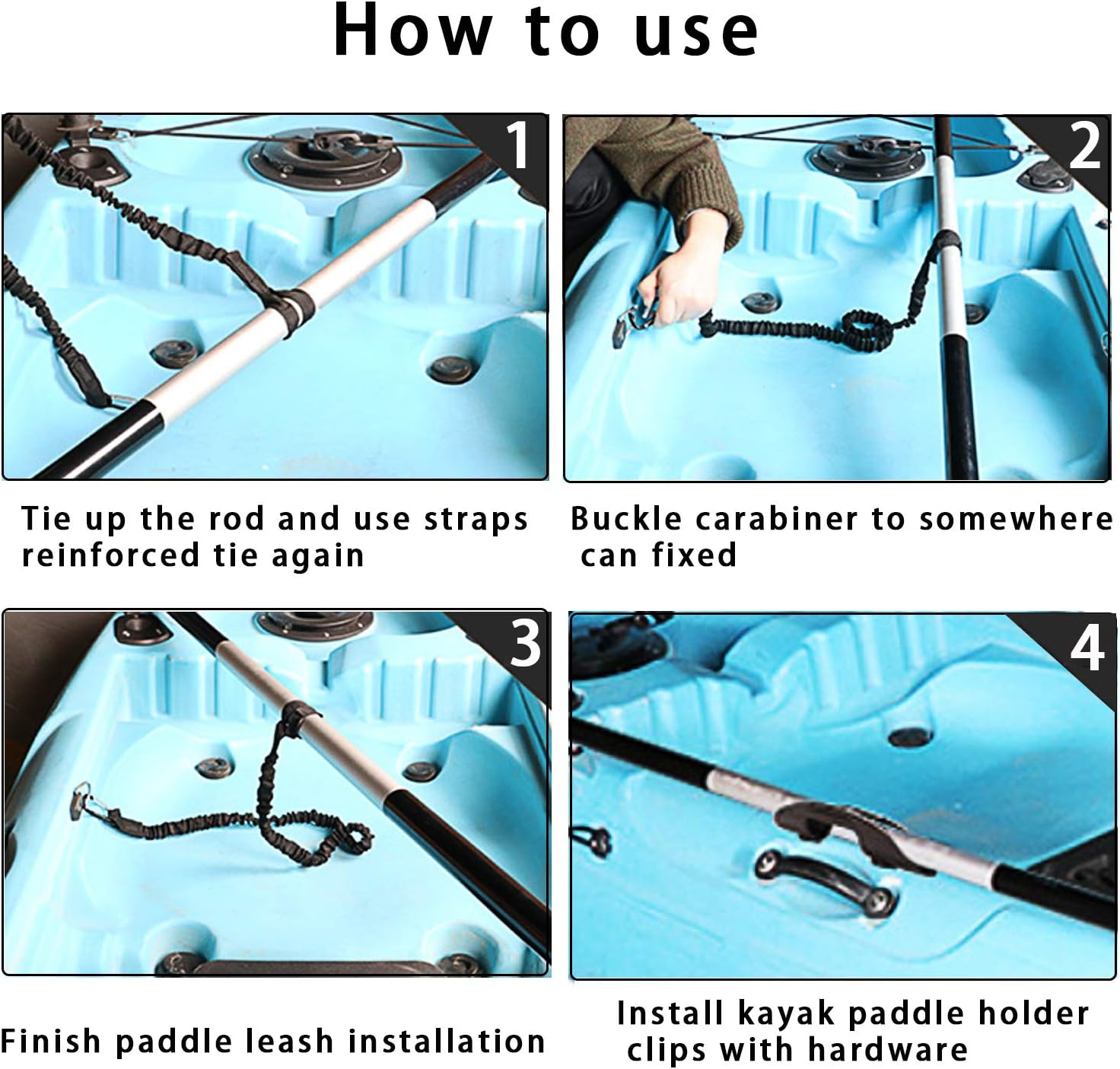 How to use

1

Tie up the rod and use straps reinforced tie again

2

Buckle carabiner to somewhere can fixed

3

Finish paddle leash installation

4

Install kayak paddle holder clips with hardware