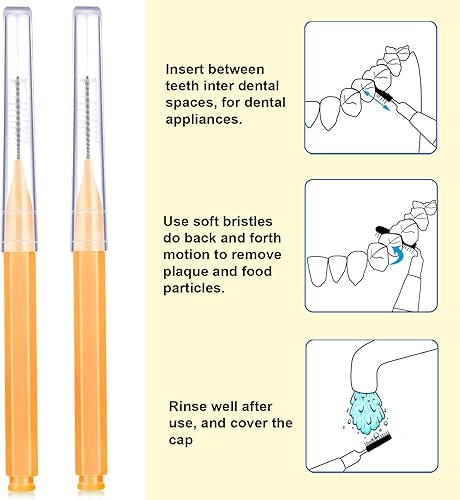 Insert between teeth inter dental spaces, for dental appliances.

Use soft bristles do back and forth motion to remove plaque and food particles.

Rinse well after use, and cover the cap