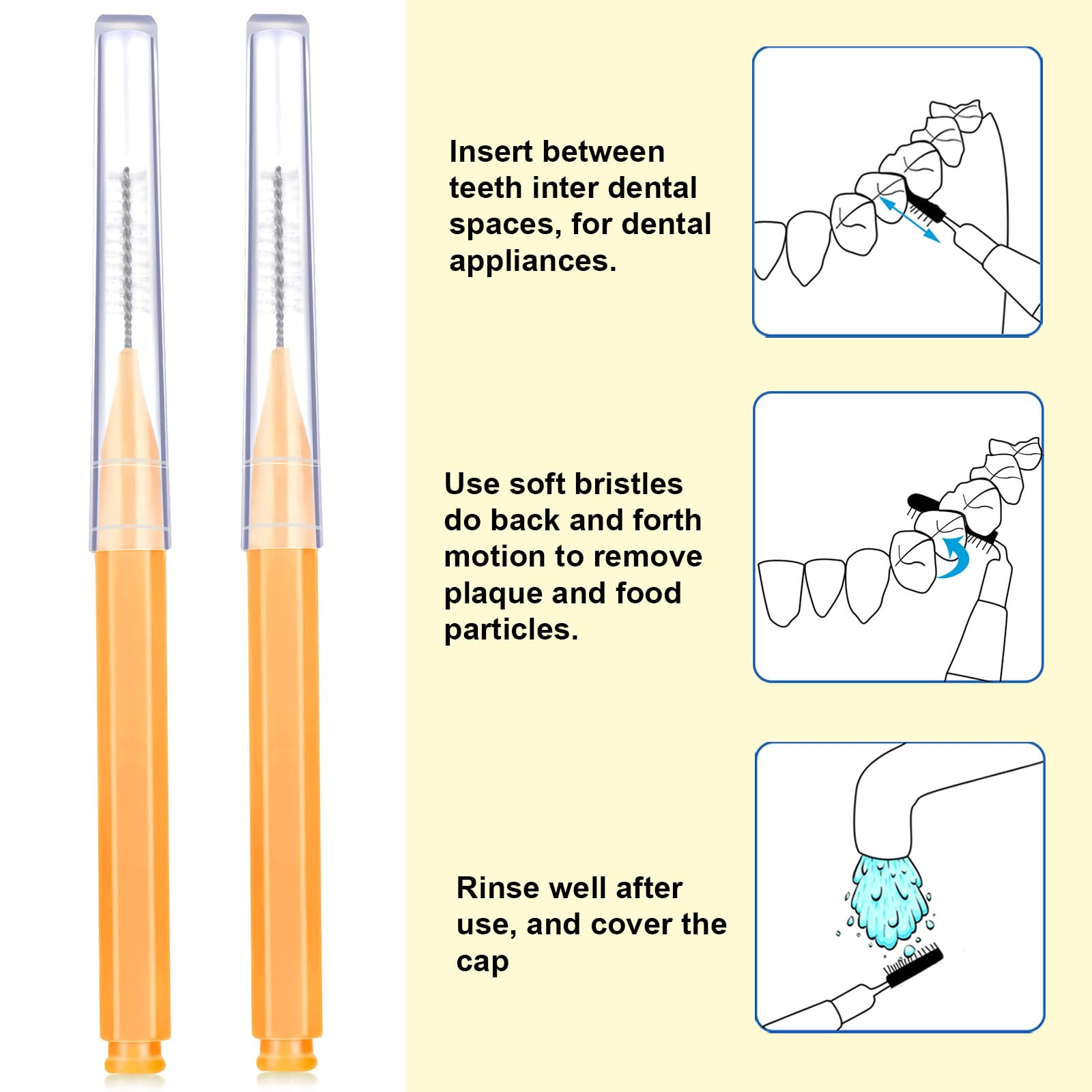 Insert between teeth inter dental spaces, for dental appliances.

Use soft bristles do back and forth motion to remove plaque and food particles.

Rinse well after use, and cover the cap