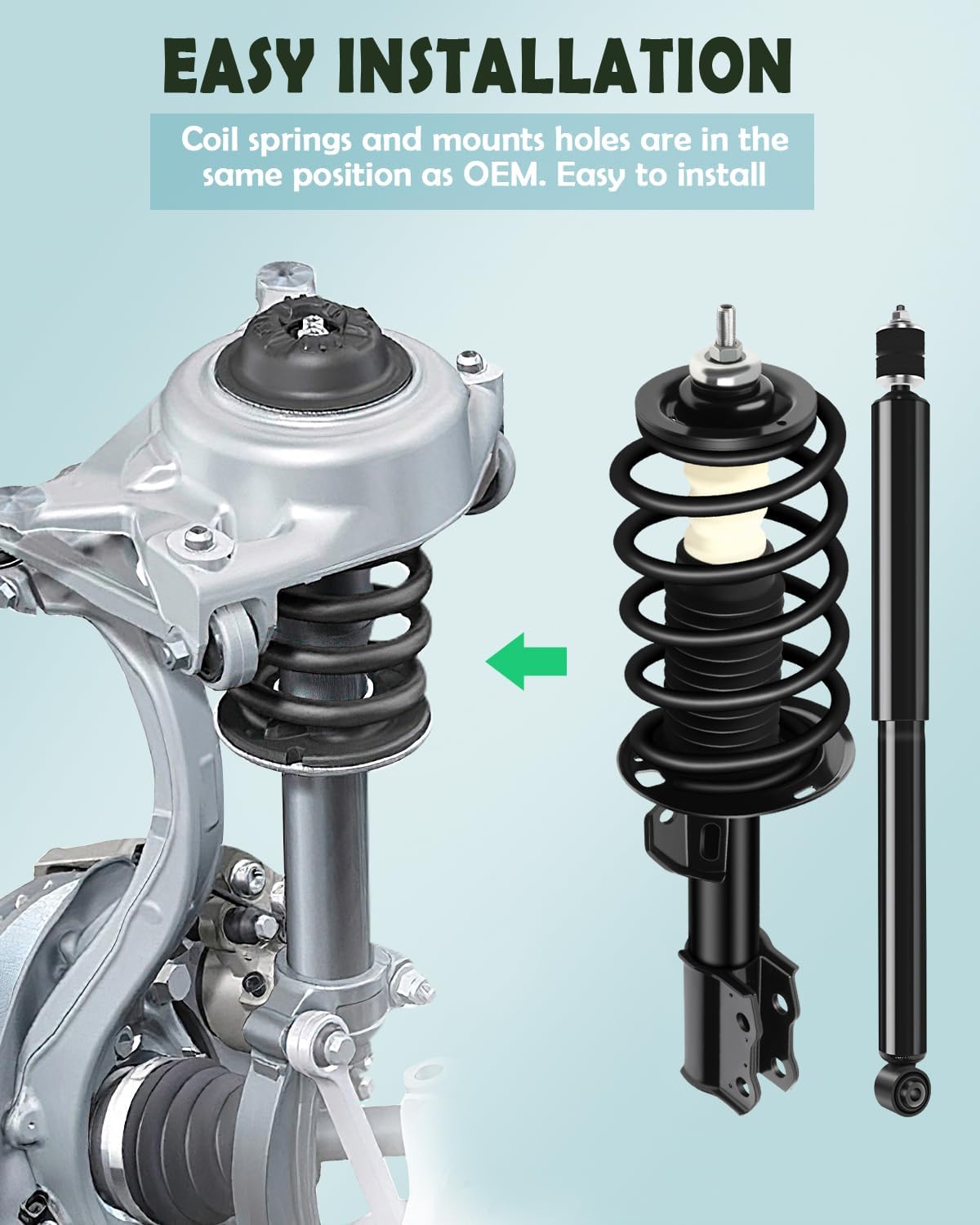 EASY INSTALLATION

Coil springs and mounts holes are in the same position as OEM. Easy to install