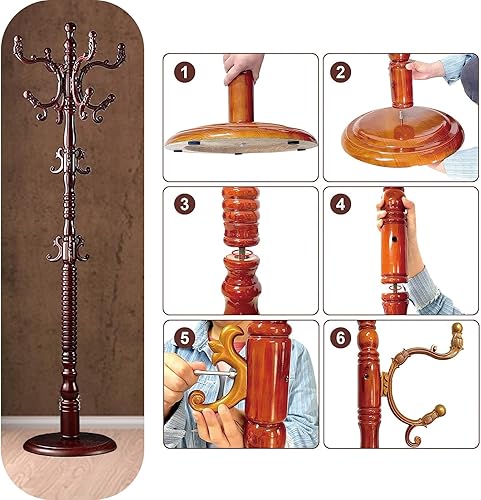 1
2
3
4
5
6