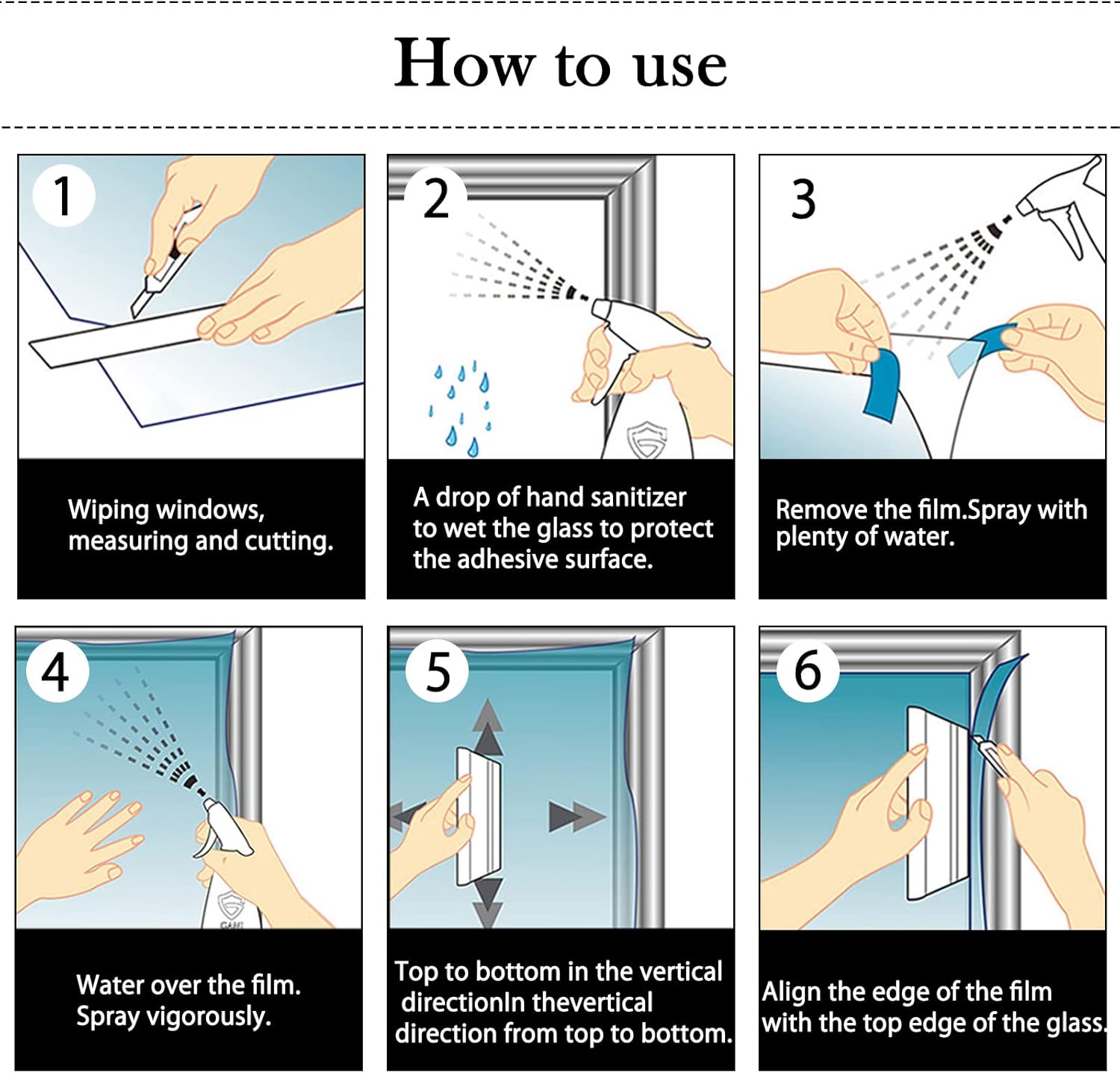 How to use

1

Wiping windows, measuring and cutting.

2

A drop of hand sanitizer to wet the glass to protect the adhesive surface.

3

Remove the film.Spray with plenty of water.

4

Water over the film. Spray vigorously.

5

Top to bottom in the vertical directionIn thevertical direction from top to bottom.

6

Align the edge of the film with the top edge of the glass.