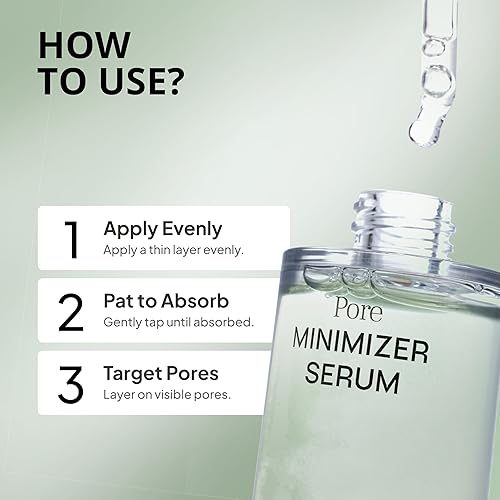 HOW TO USE?

1 Apply Evenly
Apply a thin layer evenly.

2 Pat to Absorb
Gently tap until absorbed.

3 Target Pores
Layer on visible pores.

Pore
MINIMIZER
SERUM