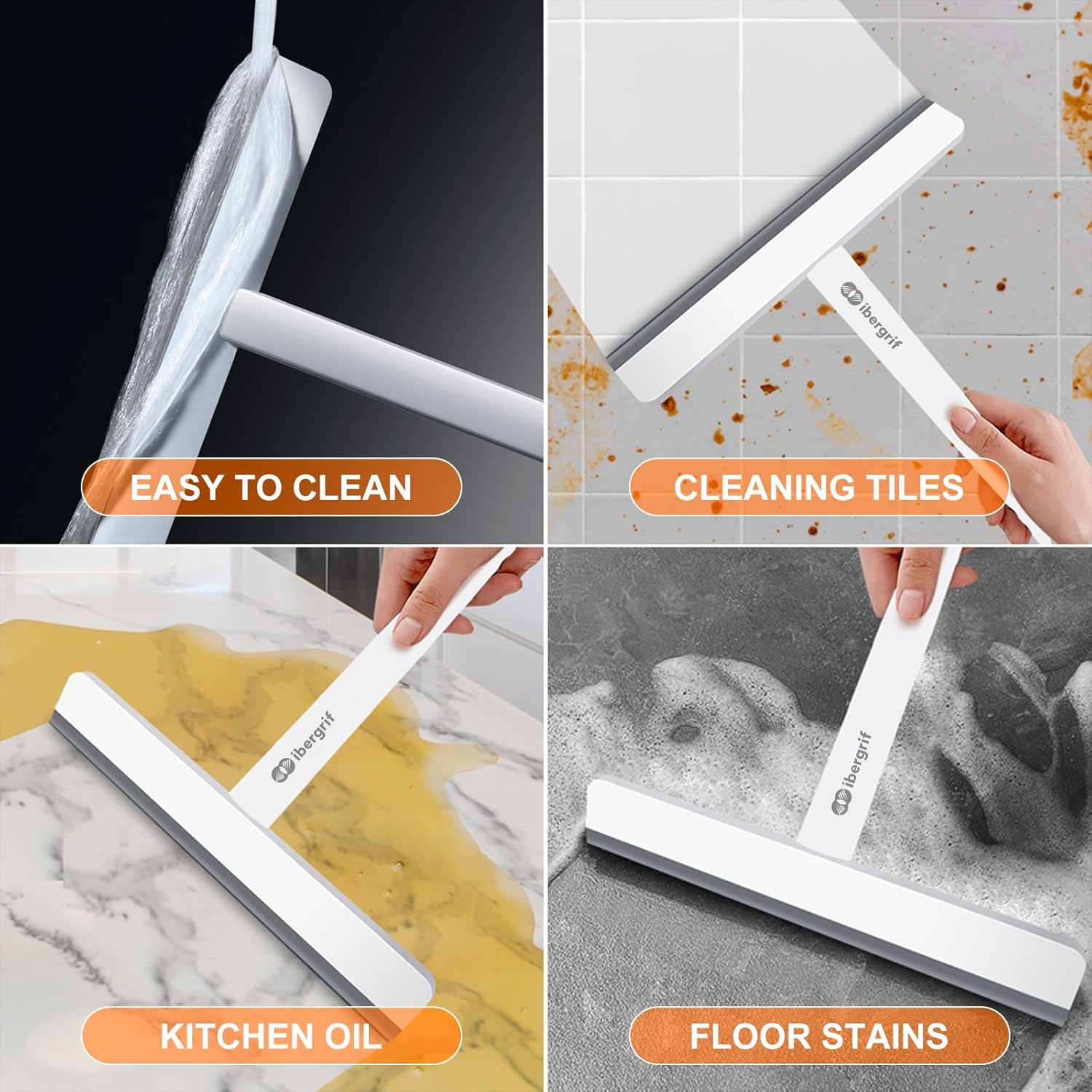 EASY TO CLEAN

ibergrif

CLEANING TILES

ibergrif

KITCHEN OIL

ibergrif

FLOOR STAINS