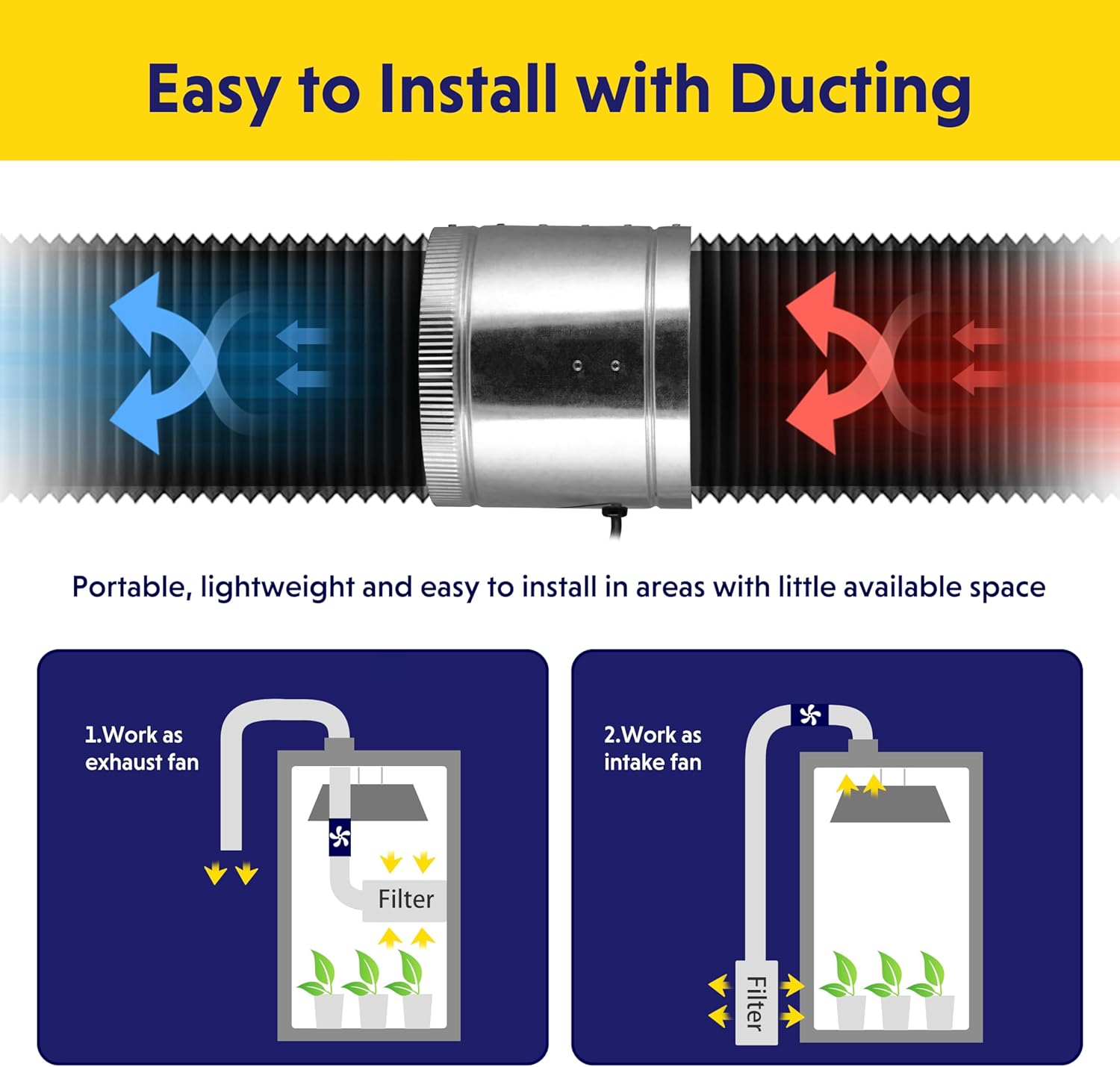 Easy to Install with Ducting

Portable, lightweight and easy to install in areas with little available space

1.Work as exhaust fan

Filter

2.Work as intake fan

Filter