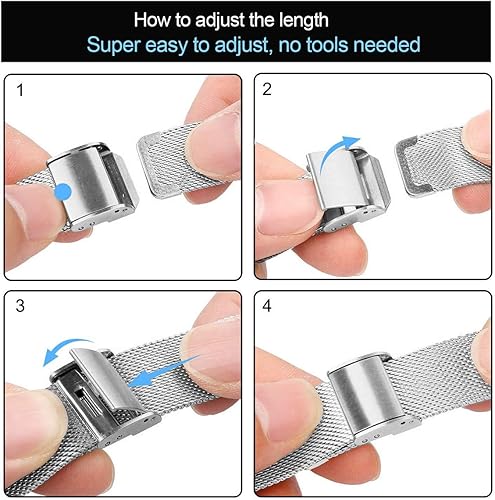 How to adjust the length
Super easy to adjust, no tools needed

1

2

3

4