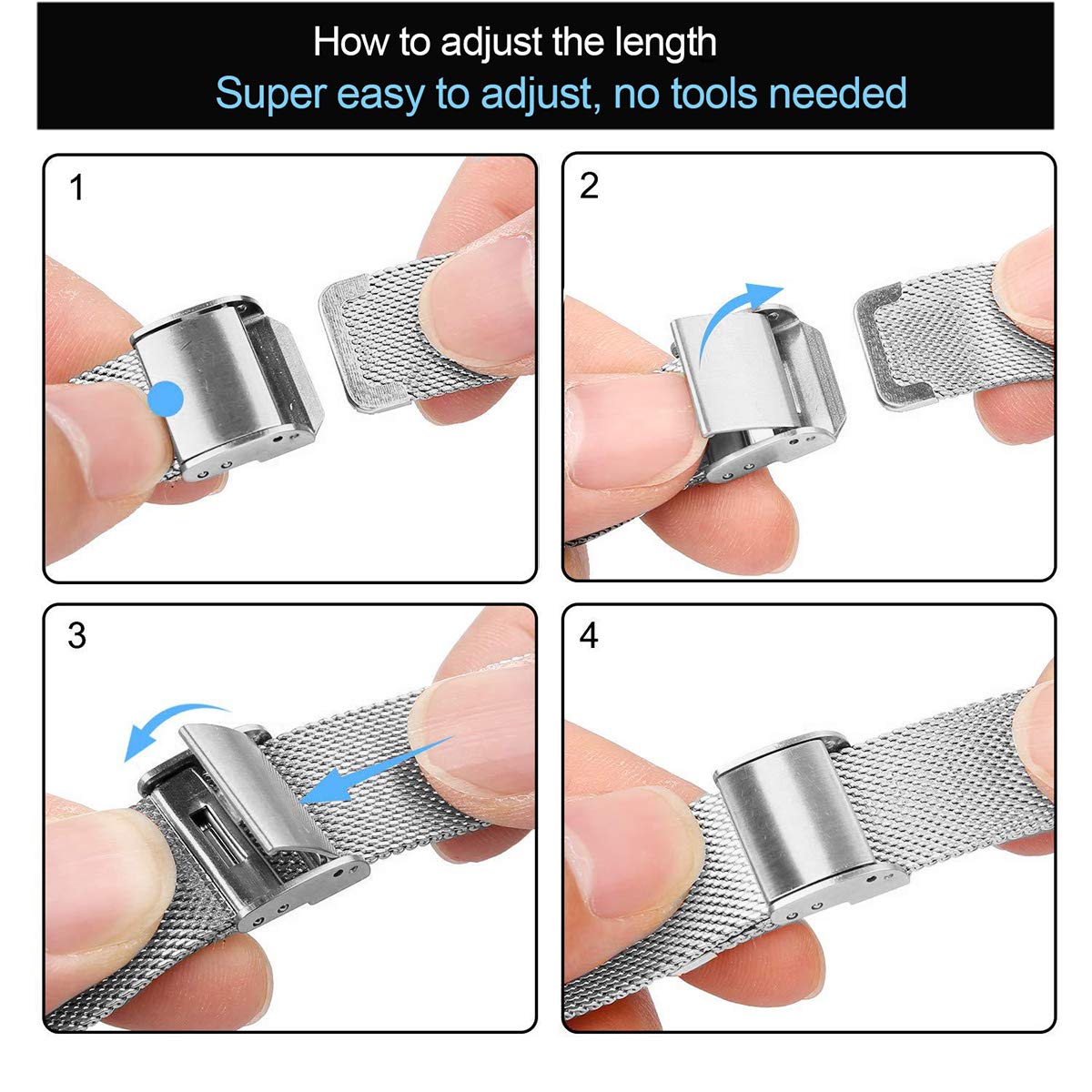 How to adjust the length
Super easy to adjust, no tools needed

1

2

3

4