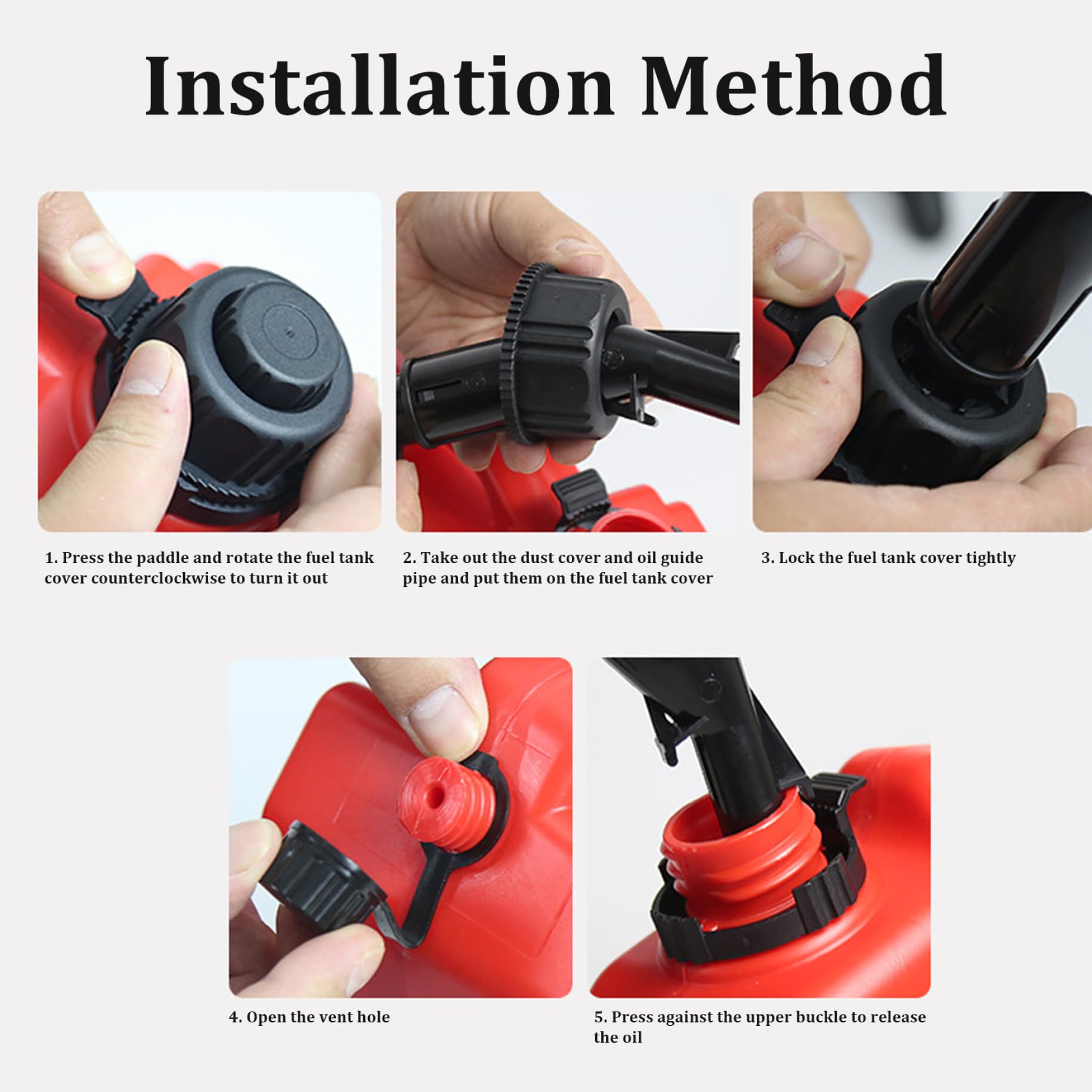 Installation Method

1. Press the paddle and rotate the fuel tank cover counterclockwise to turn it out

2. Take out the dust cover and oil guide pipe and put them on the fuel tank cover

3. Lock the fuel tank cover tightly

4. Open the vent hole

5. Press against the upper buckle to release the oil