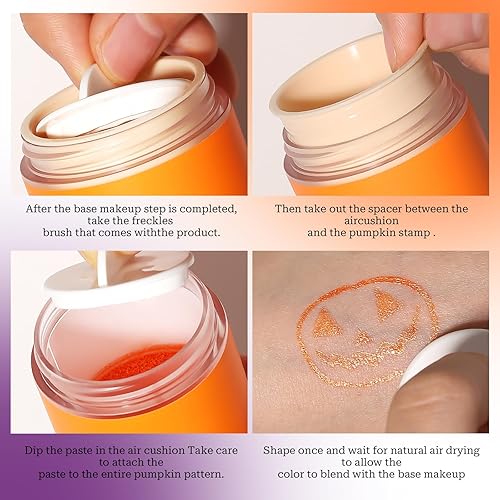 After the base makeup step is completed, take the freckles brush that comes withthe product.

Then take out the spacer between the aircushion and the pumpkin stamp .

Dip the paste in the air cushion Take care to attach the paste to the entire pumpkin pattern.

Shape once and wait for natural air drying to allow the color to blend with the base makeup