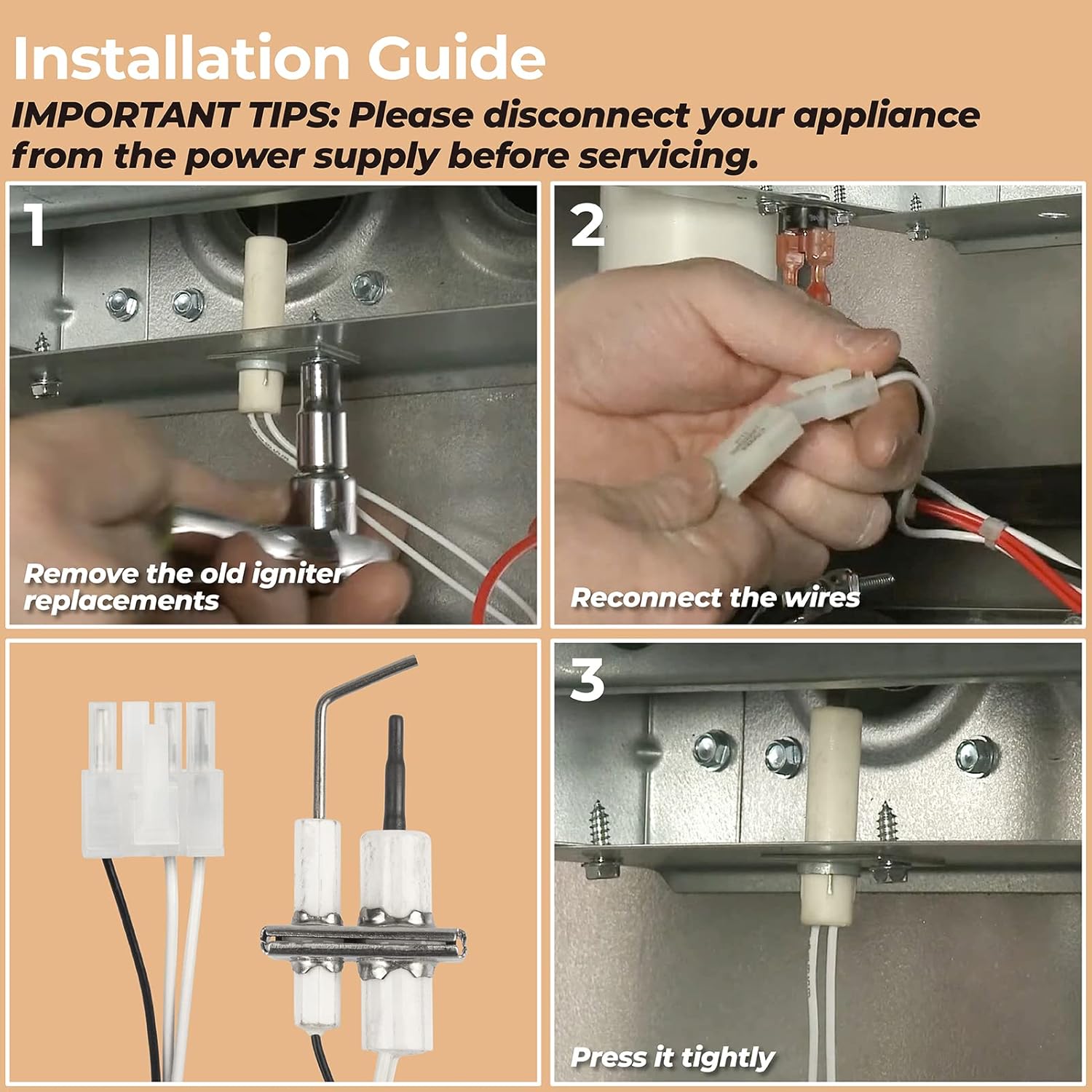 Installation Guide

IMPORTANT TIPS: Please disconnect your appliance from the power supply before servicing.

1

Remove the old igniter replacements

2

Reconnect the wires

3

Press it tightly