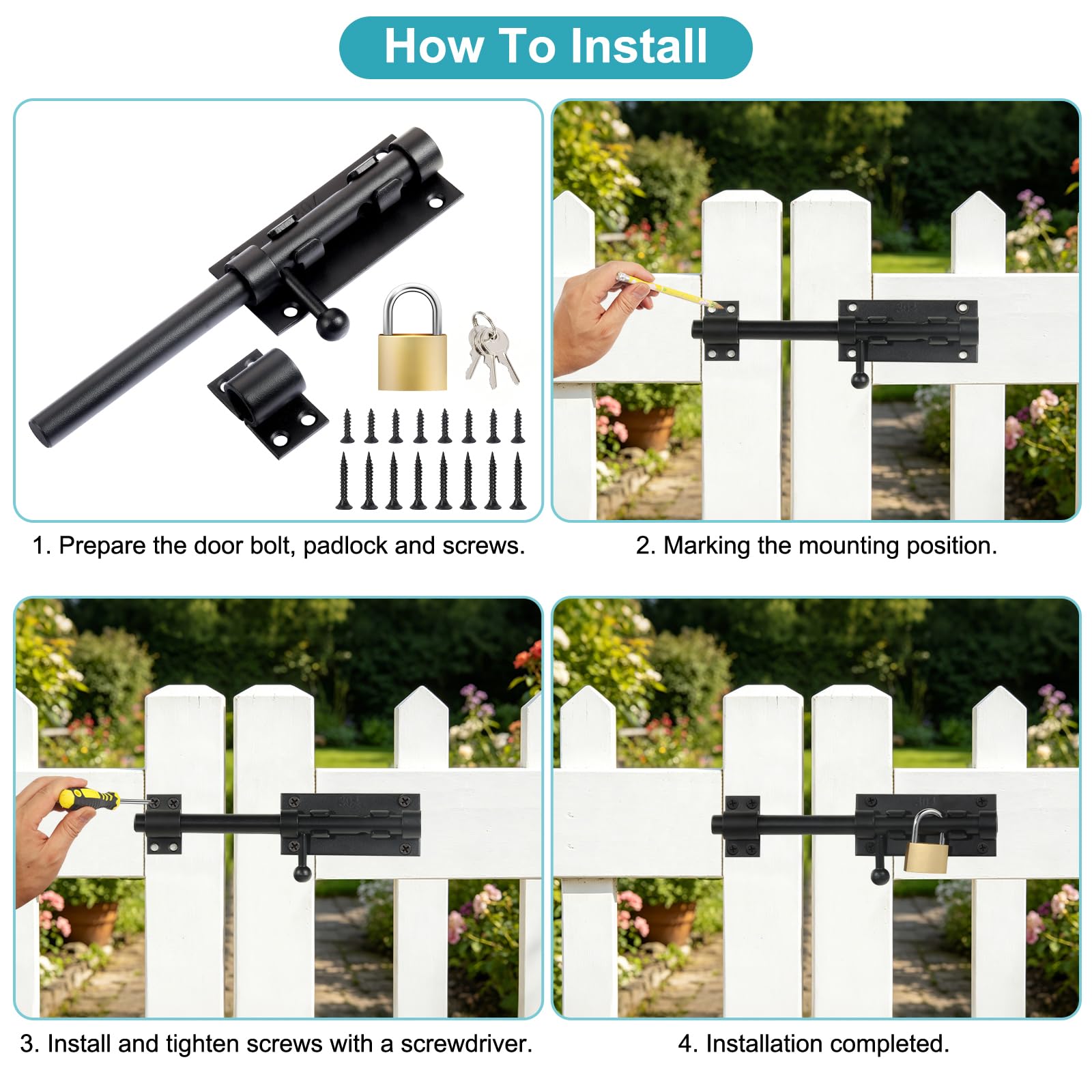 How To Install

1. Prepare the door bolt, padlock and screws.

2. Marking the mounting position.

3. Install and tighten screws with a screwdriver.

4. Installation completed.