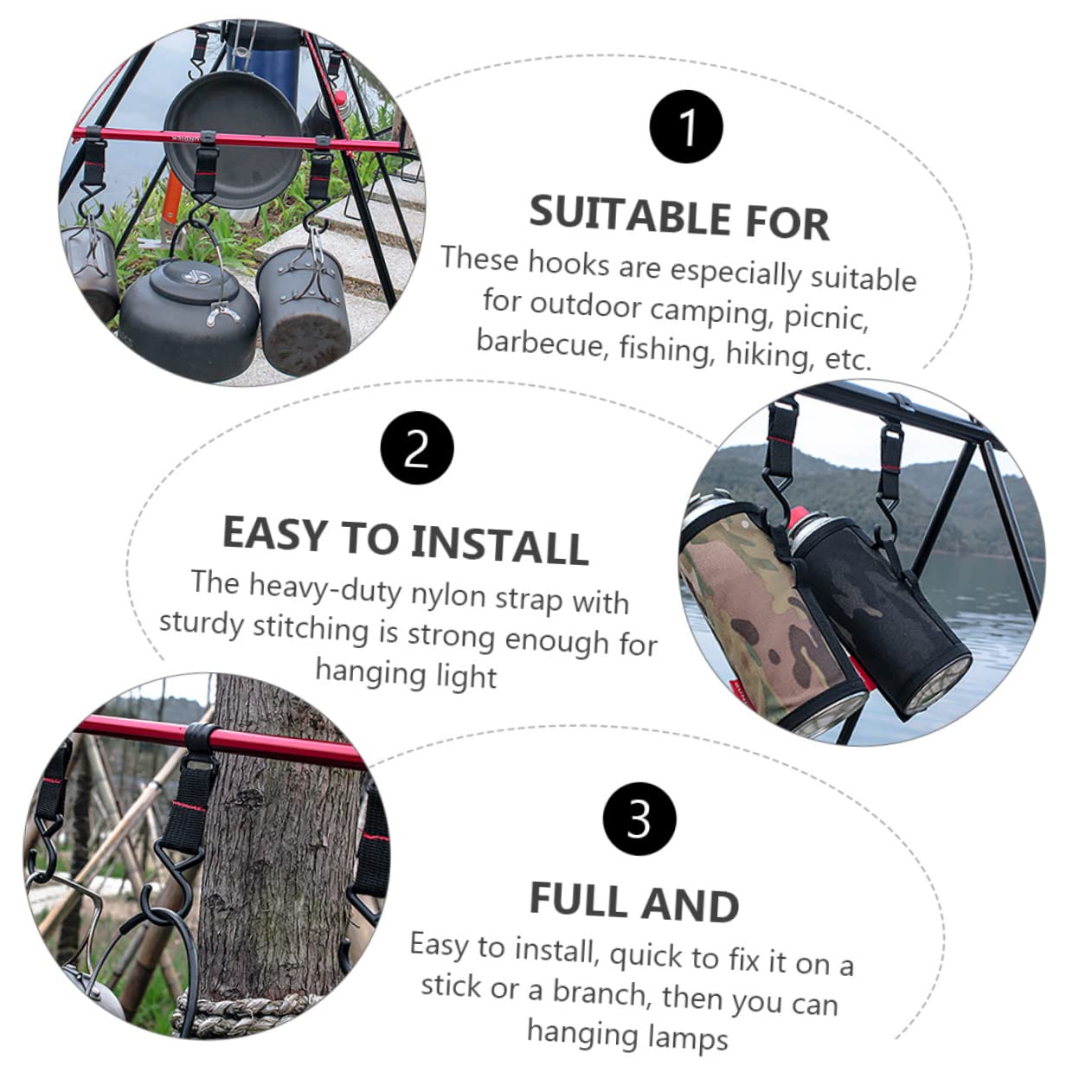 1

SUITABLE FOR

These hooks are especially suitable for outdoor camping, picnic, barbecue, fishing, hiking, etc.

2

EASY TO INSTALL

The heavy-duty nylon strap with sturdy stitching is strong enough for hanging light

3

FULL AND

Easy to install, quick to fix it on a stick or a branch, then you can hanging lamps